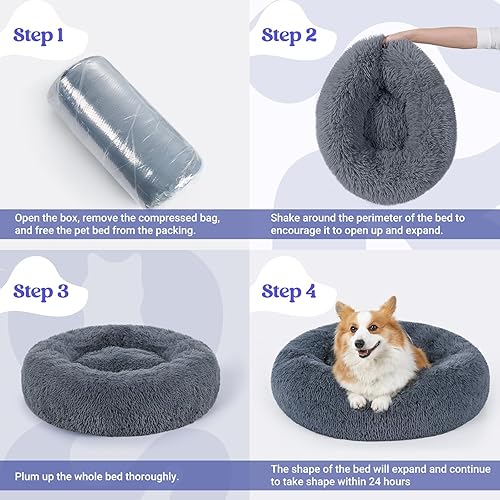 Step 1

Open the box, remove the compressed bag, and free the pet bed from the packing.

Step 2

Shake around the perimeter of the bed to encourage it to open up and expand.

Step 3

Plum up the whole bed thoroughly.

Step 4

The shape of the bed will expand and continue to take shape within 24 hours