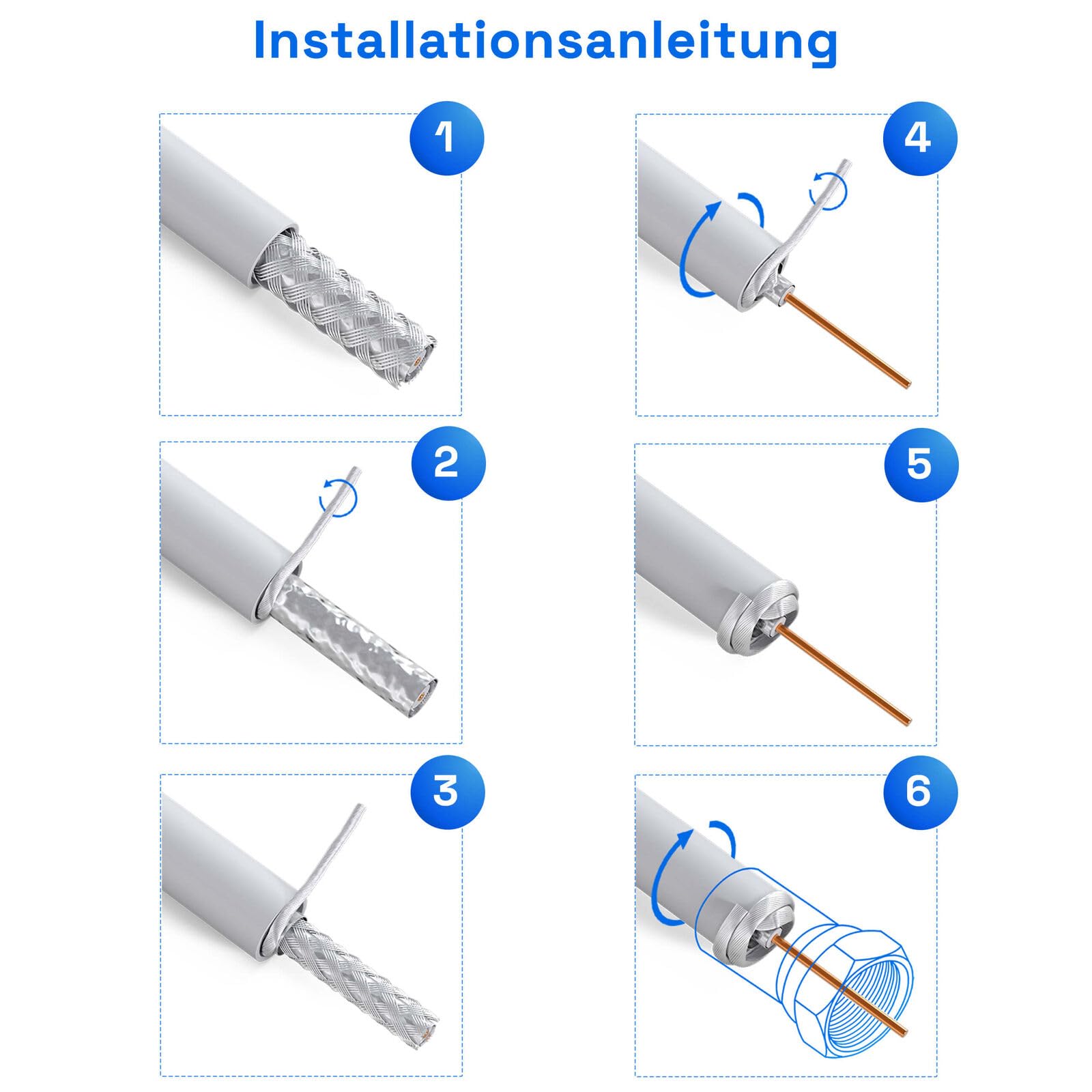 Installationsanleitung

1

2

3

4

5

6