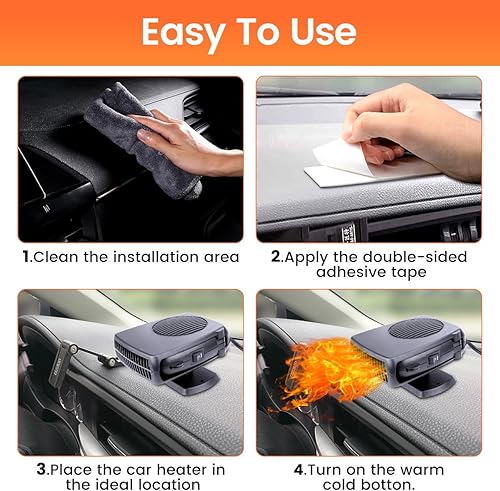 Easy To Use

1.Clean the installation area

2.Apply the double-sided adhesive tape

3.Place the car heater in the ideal location

4.Turn on the warm cold botton.