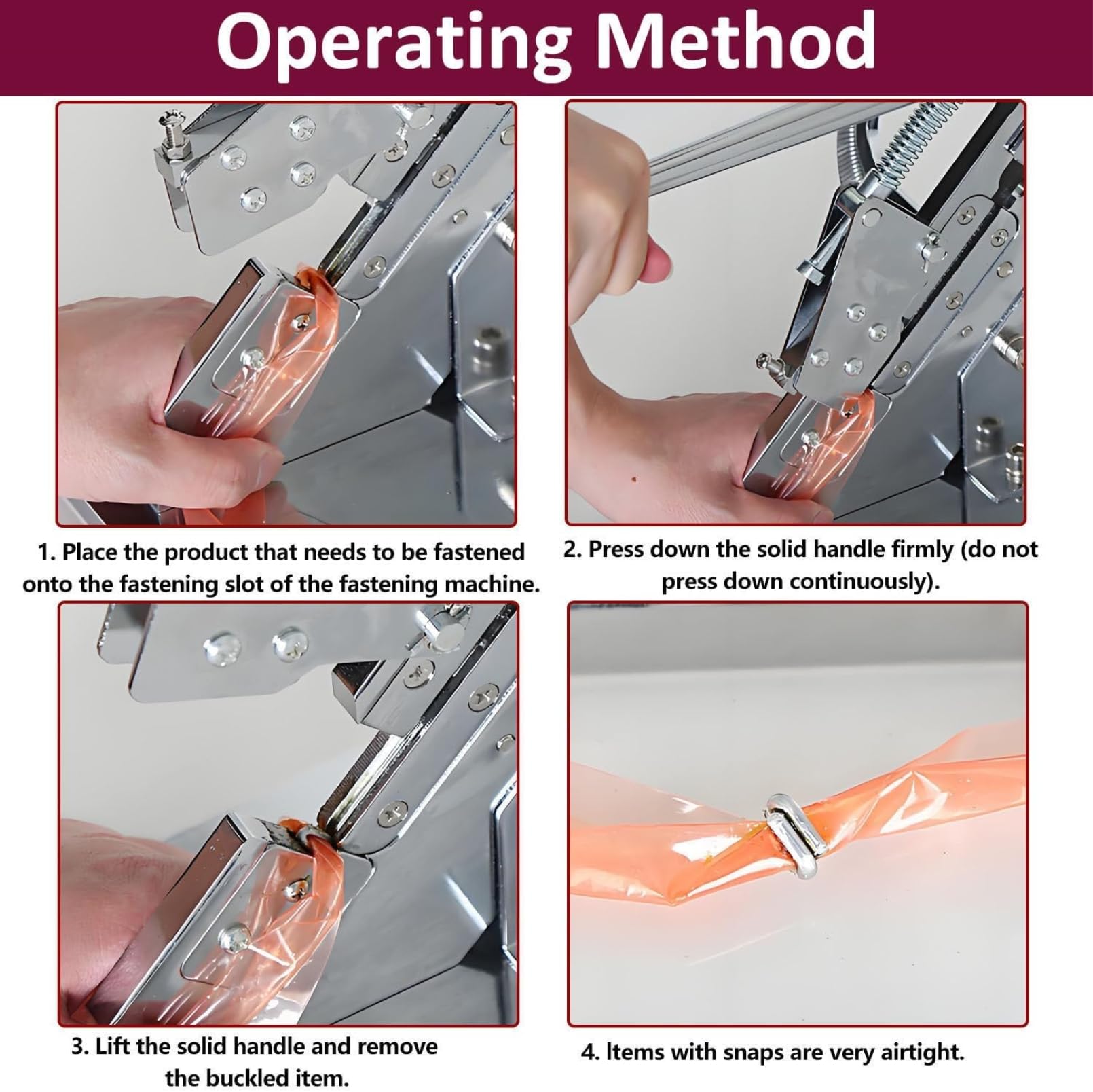 Operating Method

1. Place the product that needs to be fastened onto the fastening slot of the fastening machine.

2. Press down the solid handle firmly (do not press down continuously).

3. Lift the solid handle and remove the buckled item.

4. Items with snaps are very airtight.