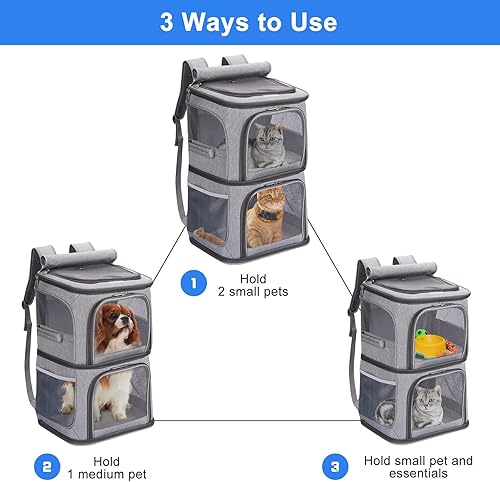 3 Ways to Use

1 Hold 2 small pets

2 Hold 1 medium pet

3 Hold small pet and essentials