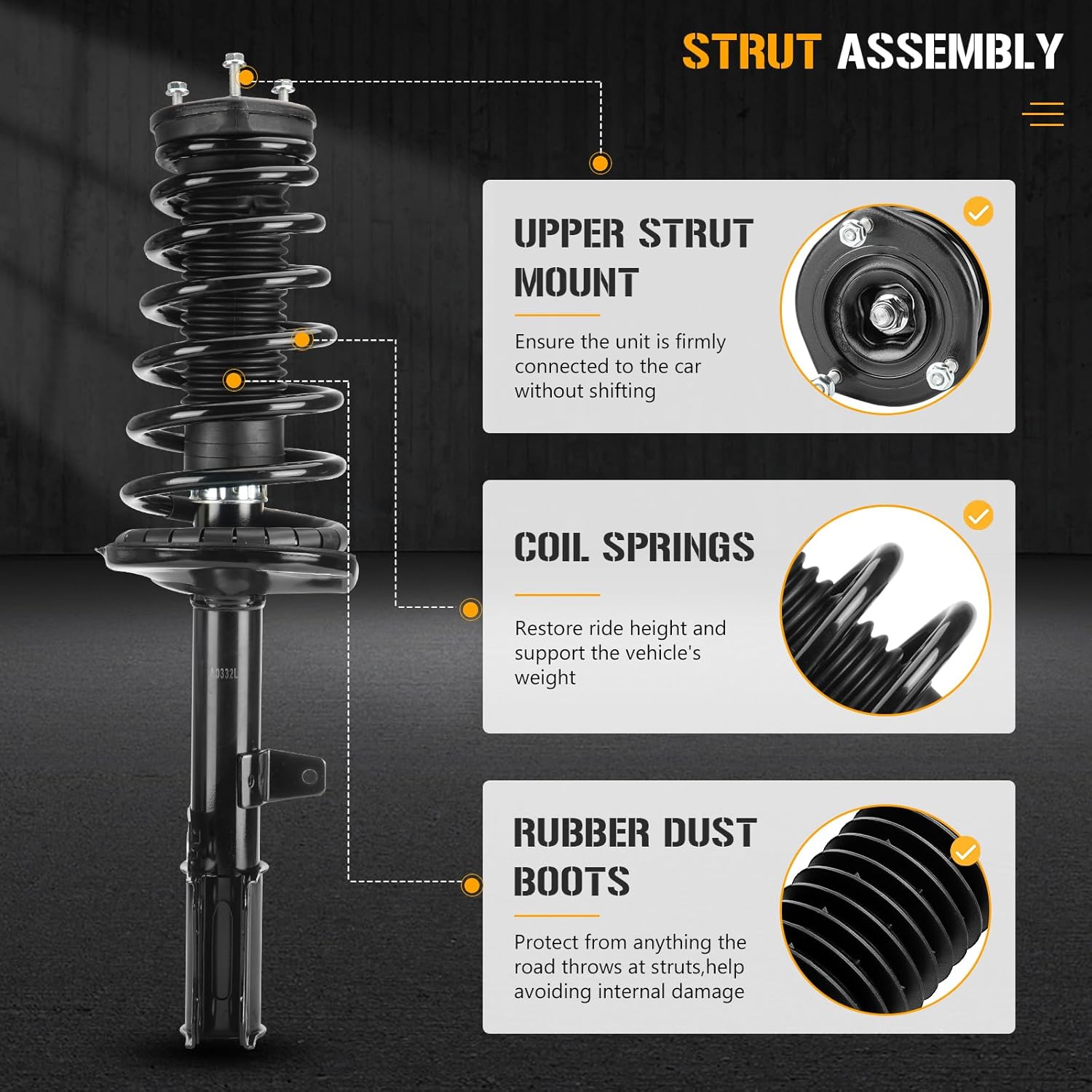 STRUT ASSEMBLY

UPPER STRUT MOUNT

Ensure the unit is firmly connected to the car without shifting

COIL SPRINGS

Restore ride height and support the vehicle's weight

RUBBER DUST BOOTS

Protect from anything the road throws at struts,help avoiding internal damage

AD332L