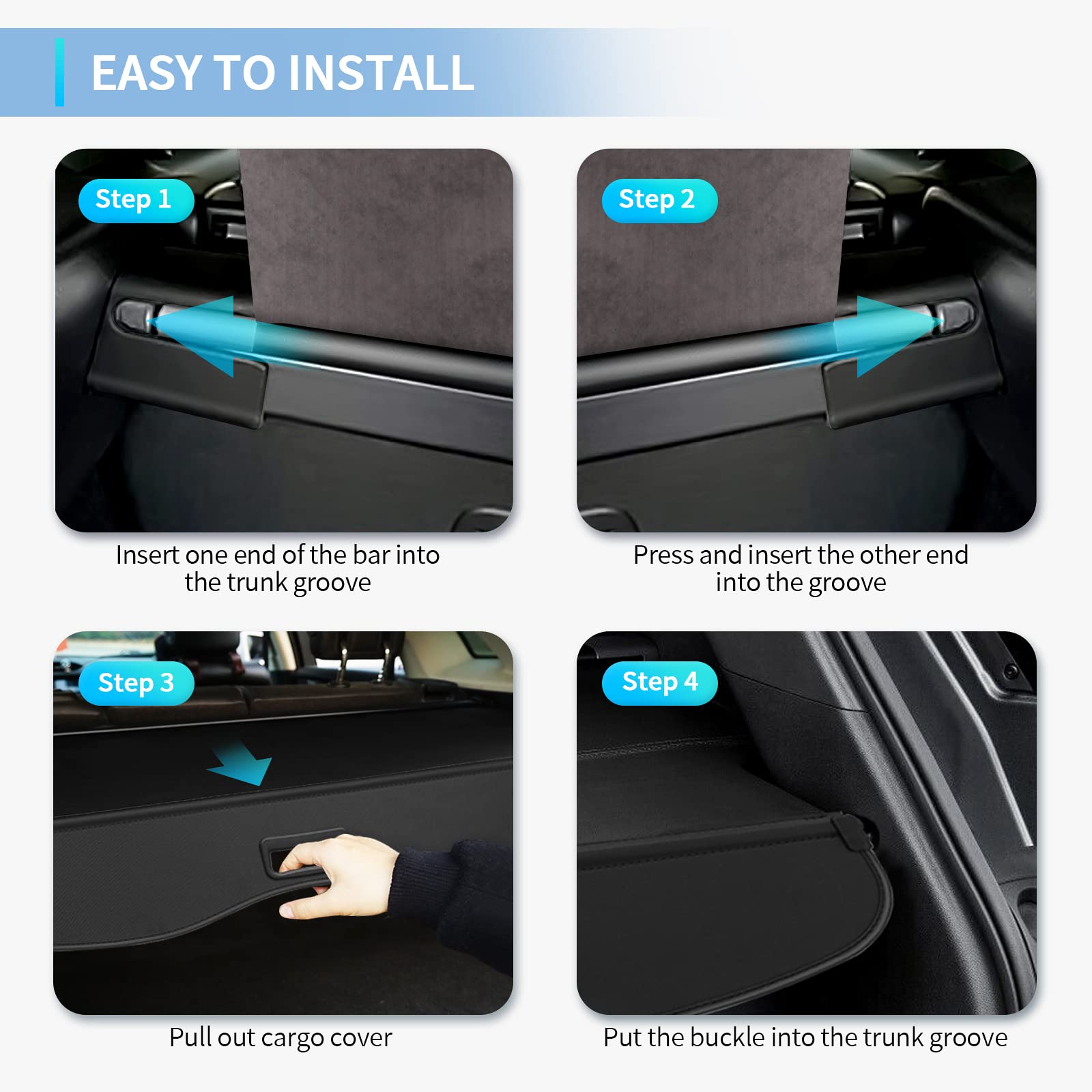 EASY TO INSTALL

Step 1

Insert one end of the bar into the trunk groove

Step 2

Press and insert the other end into the groove

Step 3

Pull out cargo cover

Step 4

Put the buckle into the trunk groove