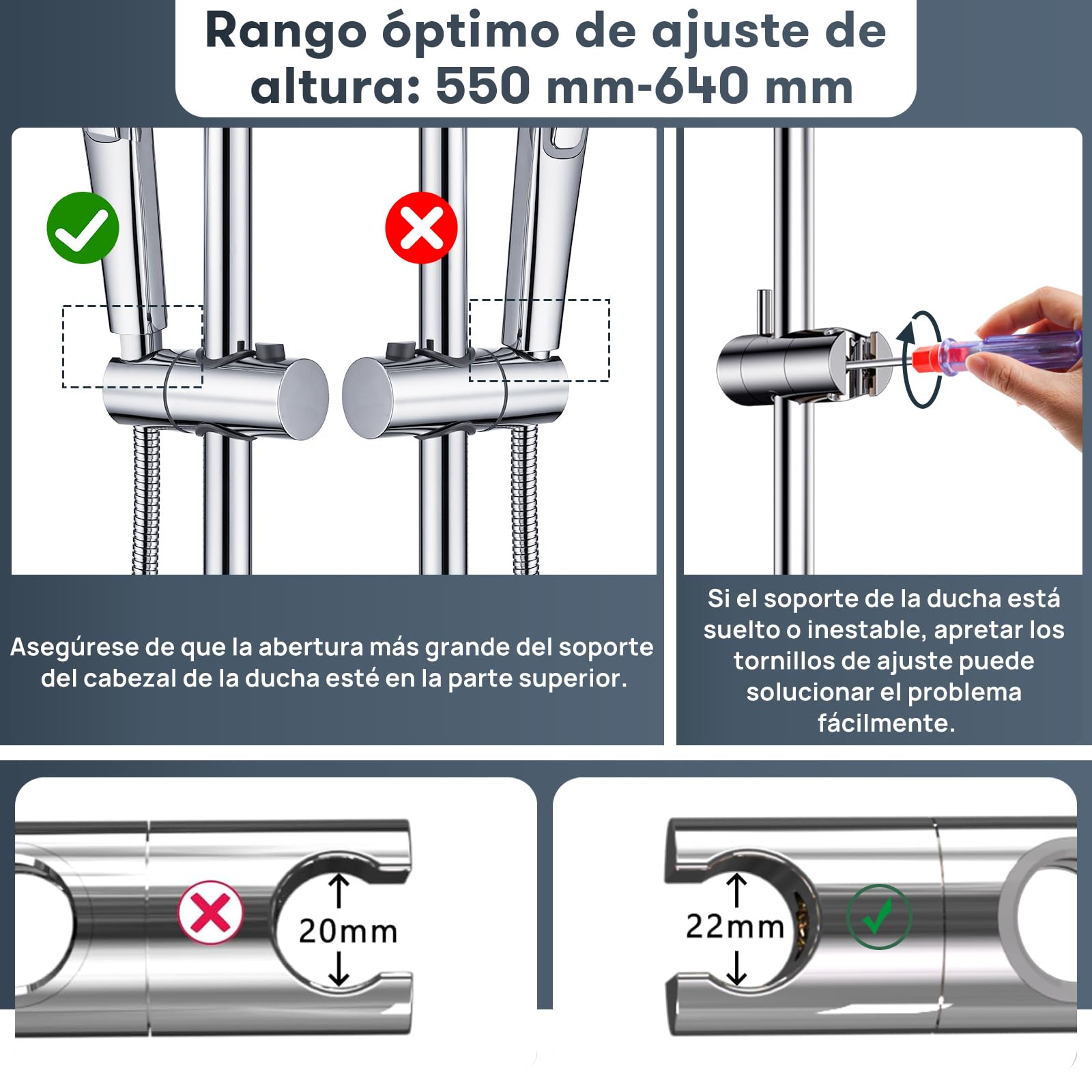 Rango óptimo de ajuste de altura: 550 mm-640 mm

Asegúrese de que la abertura más grande del soporte del cabezal de la ducha esté en la parte superior.

Si el soporte de la ducha está suelto o inestable, apretar los tornillos de ajuste puede solucionar el problema fácilmente.

20mm

22mm