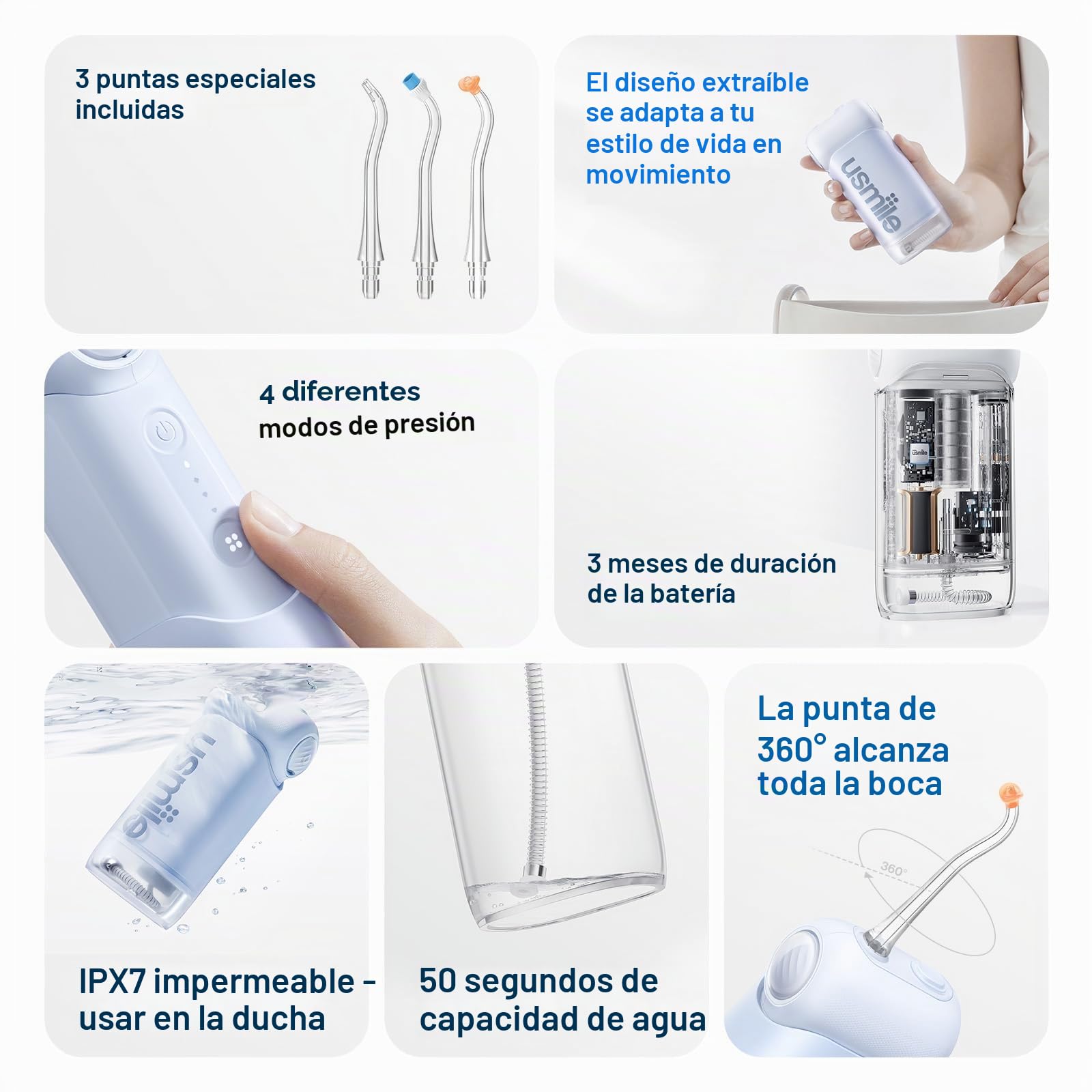 3 puntas especiales incluidas

El diseño extraíble se adapta a tu estilo de vida en movimiento

usmile

4 diferentes modos de presión

usmile

3 meses de duración de la batería

usmile

IPX7 impermeable - usar en la ducha

50 segundos de capacidad de agua

La punta de 360° alcanza toda la boca

360°