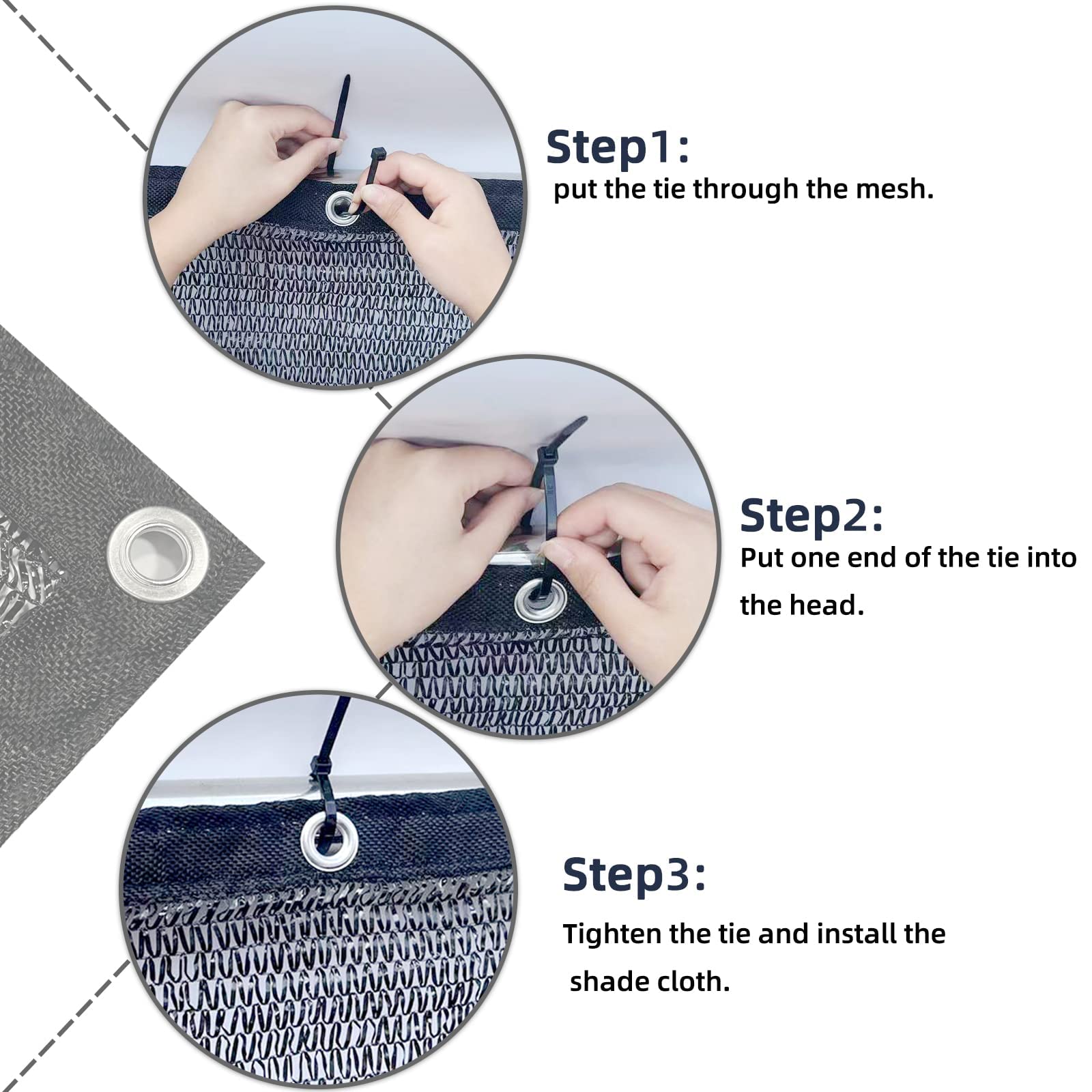 Step1:
put the tie through the mesh.

Step2:
Put one end of the tie into the head.

Step3:
Tighten the tie and install the shade cloth.