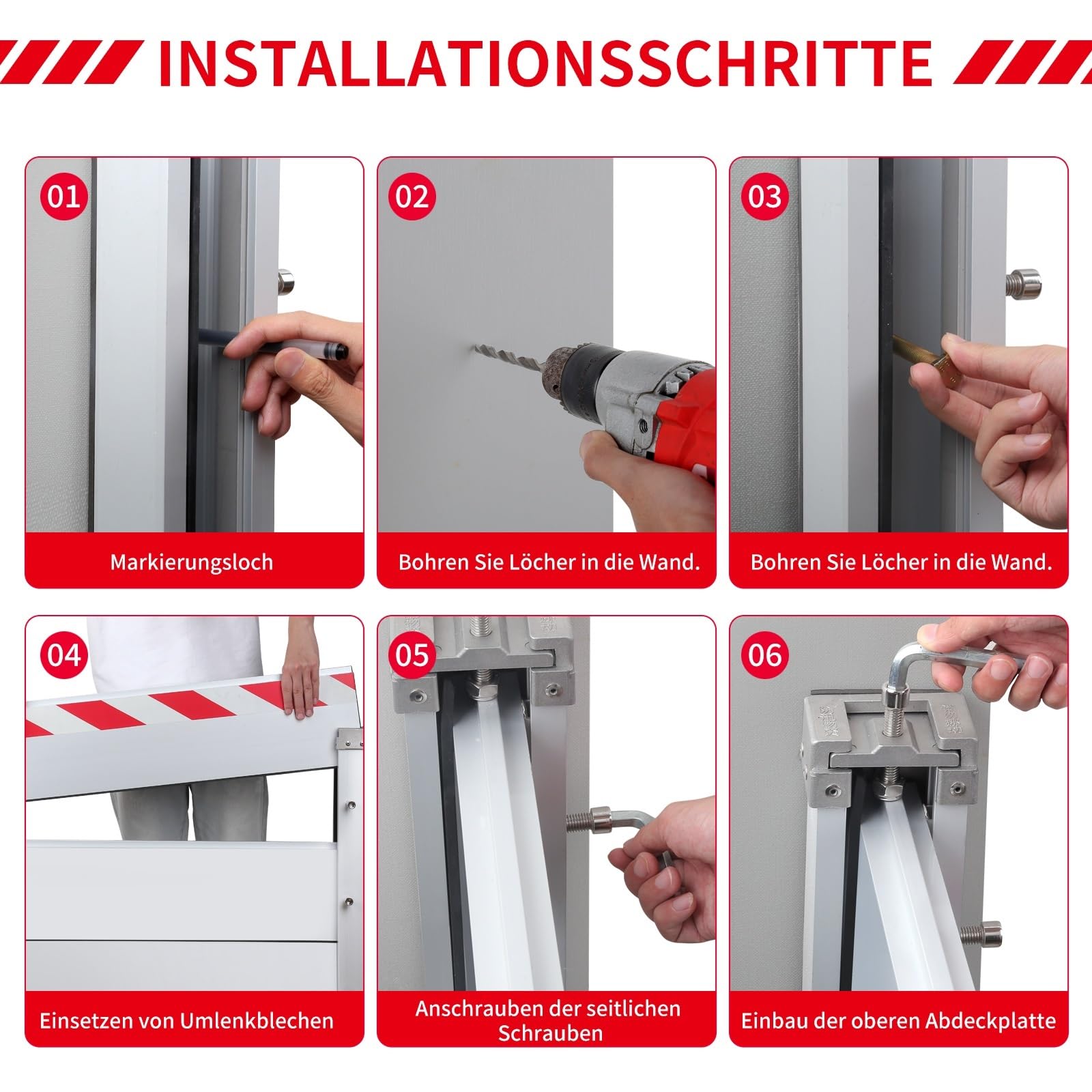 INSTALLATIONSSCHRITTE

01

Markierungsloch

02

Bohren Sie Löcher in die Wand.

03

Bohren Sie Löcher in die Wand.

04

Einsetzen von Umlenkblechen

05

Anschrauben der seitlichen Schrauben

06

Einbau der oberen Abdeckplatte