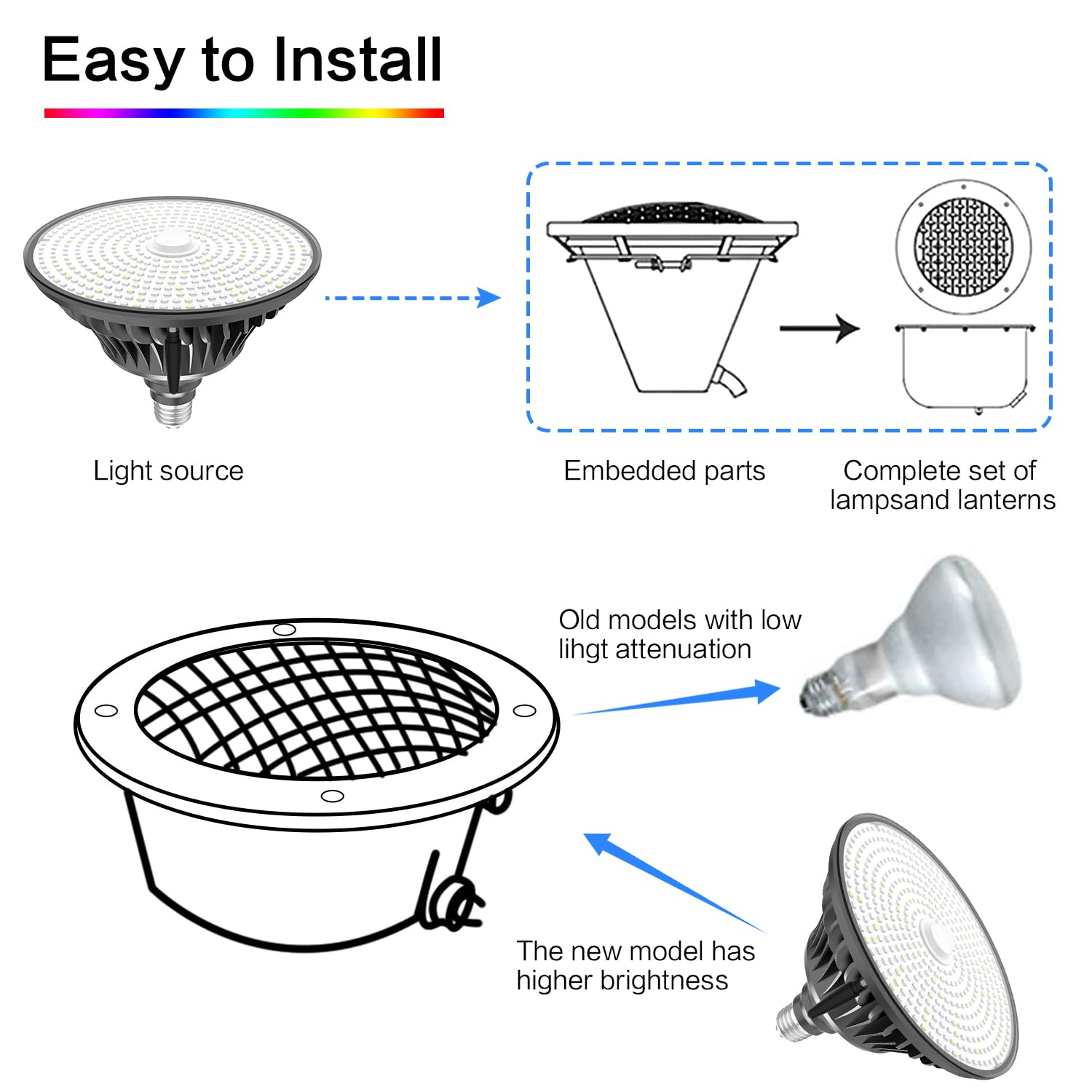 Easy to Install

Light source

Embedded parts

Complete set of lampsand lanterns

Old models with low lihgt attenuation

The new model has higher brightness