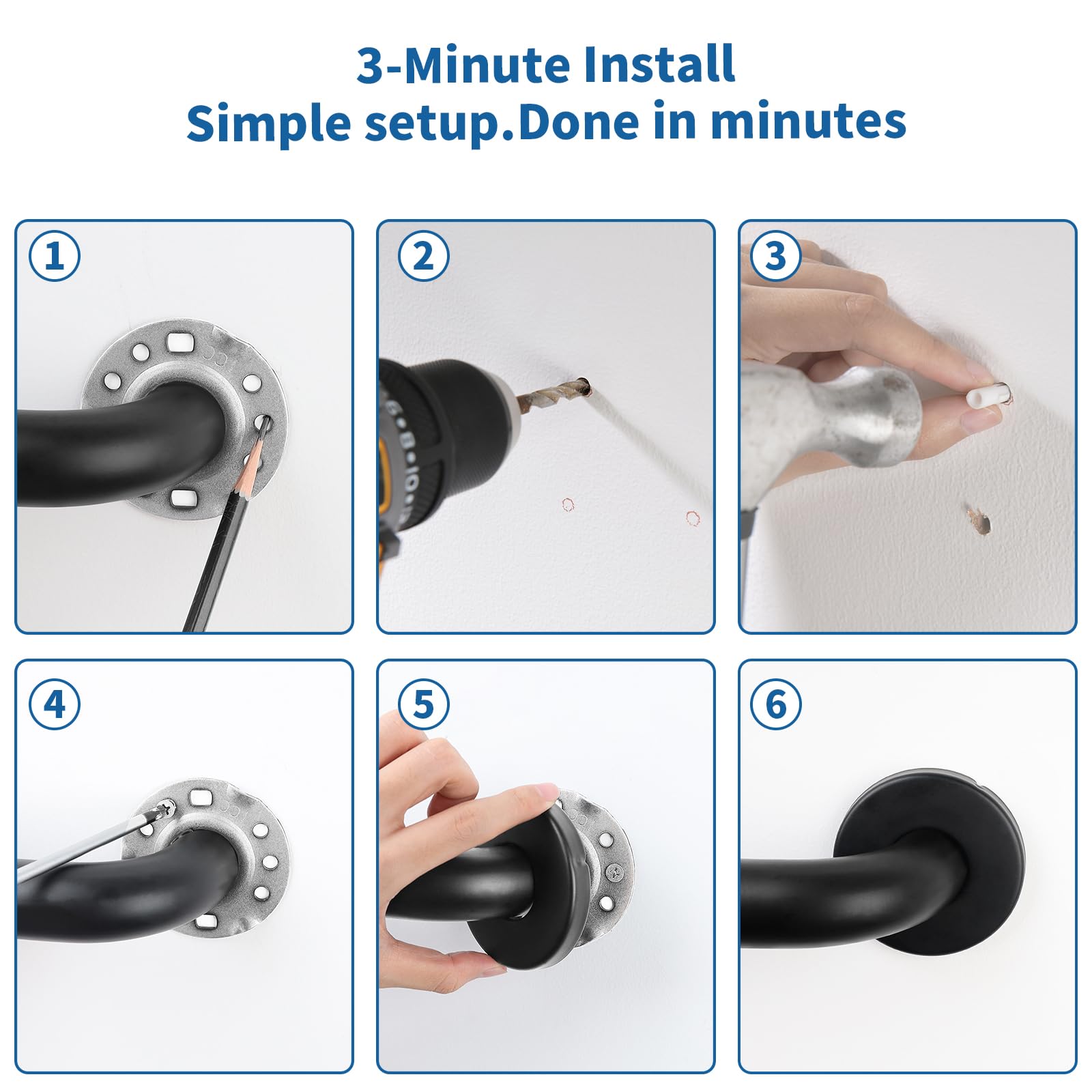 3-Minute Install
Simple setup.Done in minutes

1

2

3

4

5

6