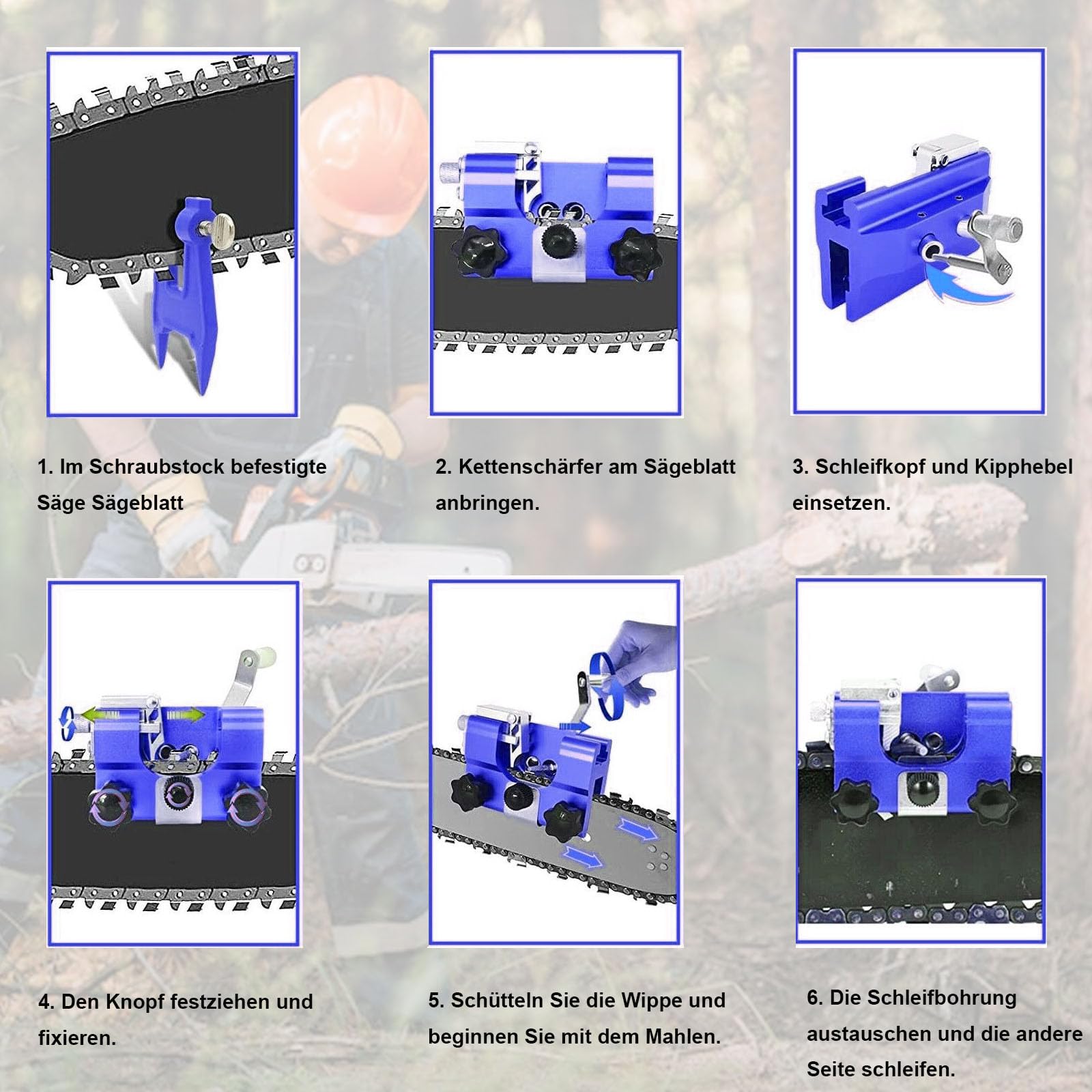 1. Im Schraubstock befestigte Säge Sägeblatt

2. Kettenschärfer am Sägeblatt anbringen.

3. Schleifkopf und Kipphebel einsetzen.

4. Den Knopf festziehen und fixieren.

5. Schütteln Sie die Wippe und beginnen Sie mit dem Mahlen.

6. Die Schleifbohrung austauschen und die andere Seite schleifen.