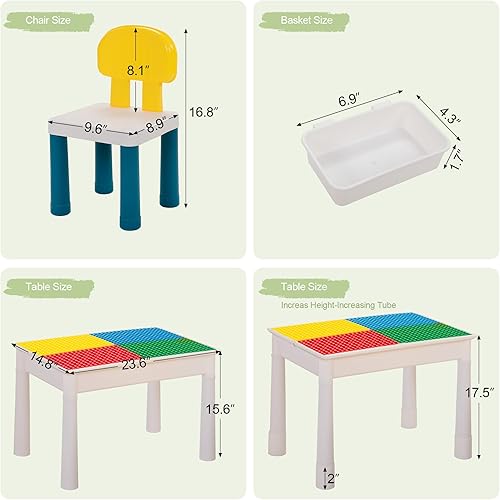 Chair Size

8.1″

16.8″

9.6″

8.9″

Basket Size

6.9″

4.3″

1.7″

Table Size

14.8″

23.6″

15.6″

Table Size

Increas Height-Increasing Tube

17.5″

2″