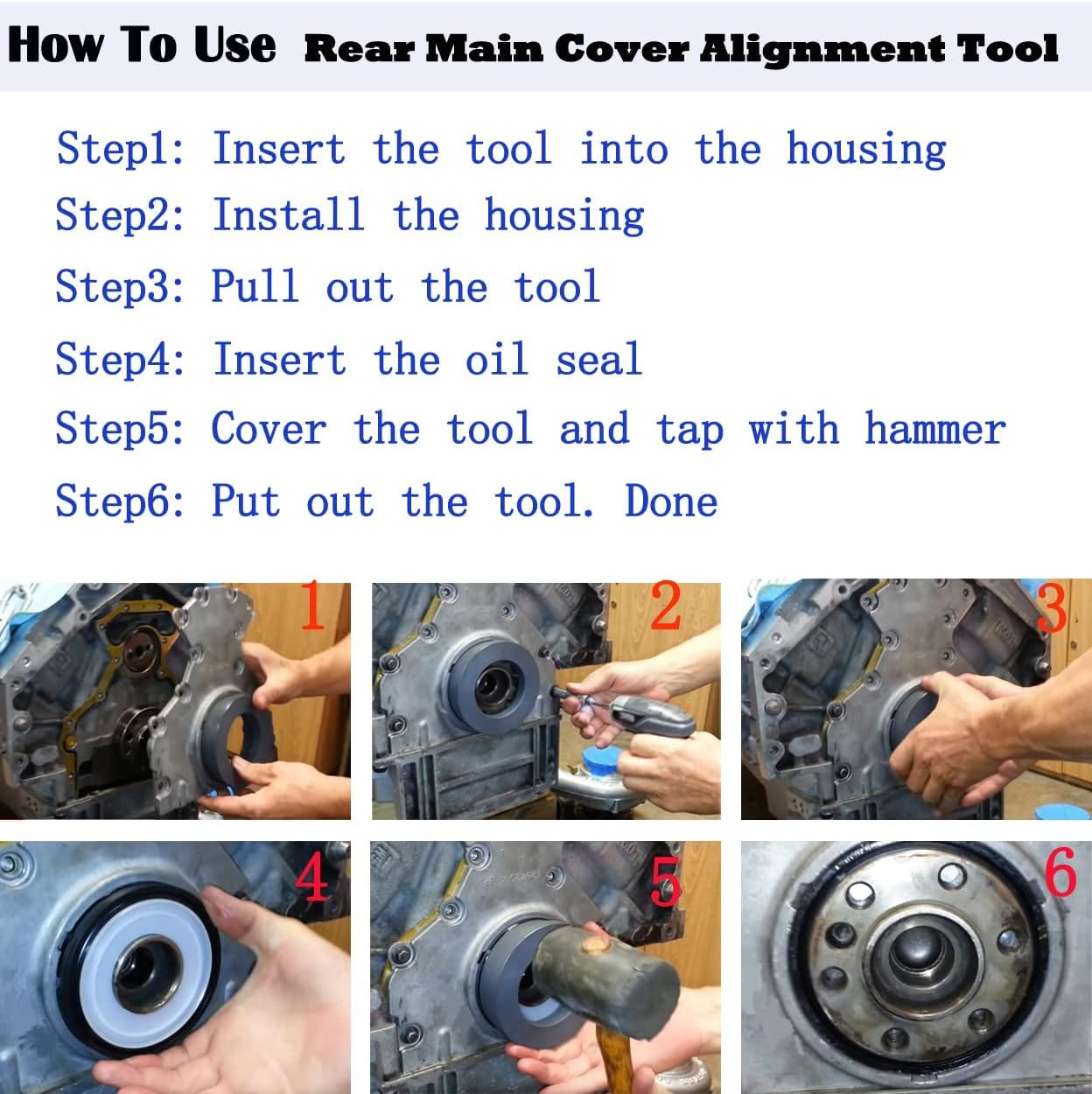 How To Use Rear Main Cover Alignment Tool

Step1: Insert the tool into the housing

Step2: Install the housing

Step3: Pull out the tool

Step4: Insert the oil seal

Step5: Cover the tool and tap with hammer

Step6: Put out the tool. Done

1

2

3

4

5

6