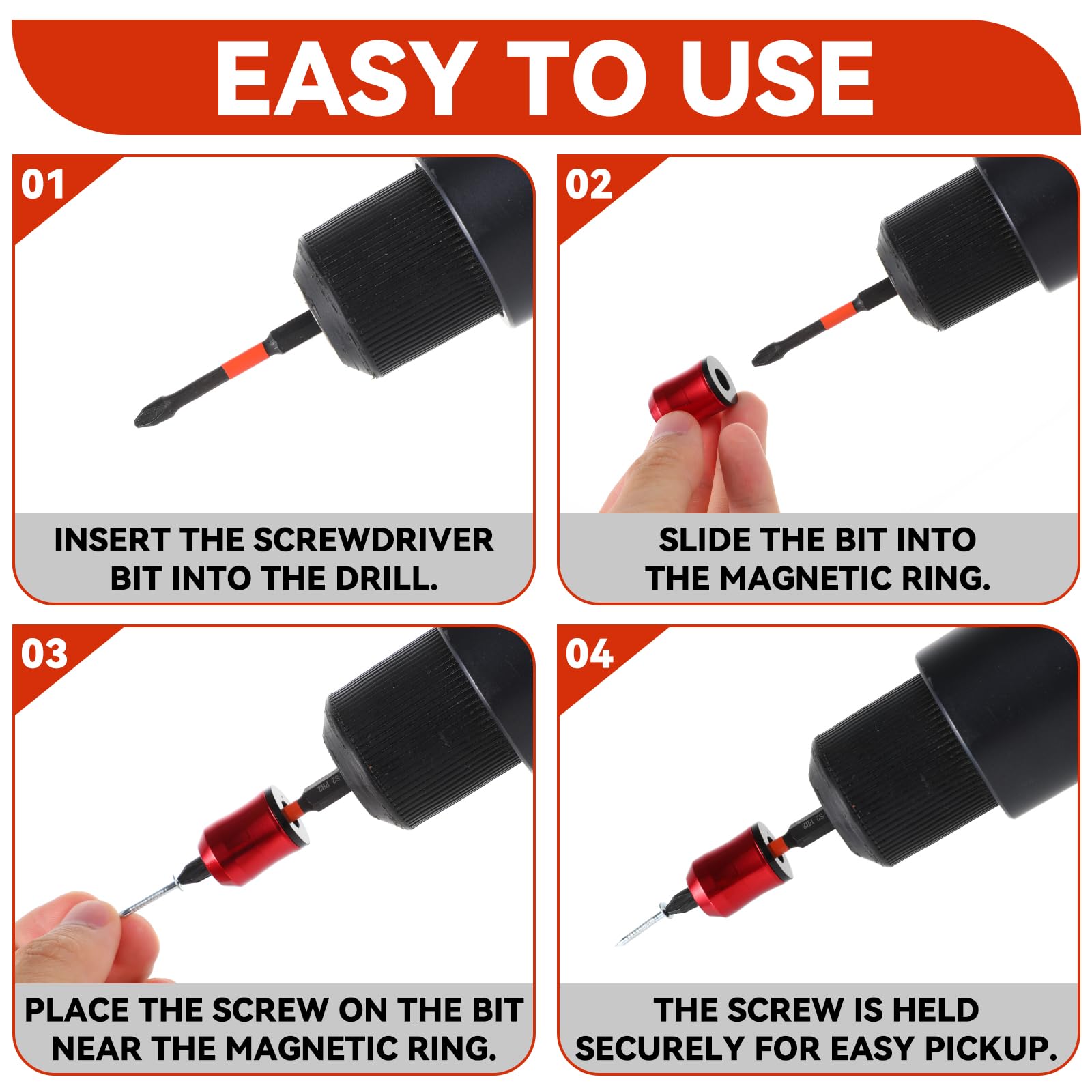 EASY TO USE

01

INSERT THE SCREWDRIVER BIT INTO THE DRILL.

02

SLIDE THE BIT INTO THE MAGNETIC RING.

03

S2 PH2

PLACE THE SCREW ON THE BIT NEAR THE MAGNETIC RING.

04

S2 PH2

THE SCREW IS HELD SECURELY FOR EASY PICKUP.