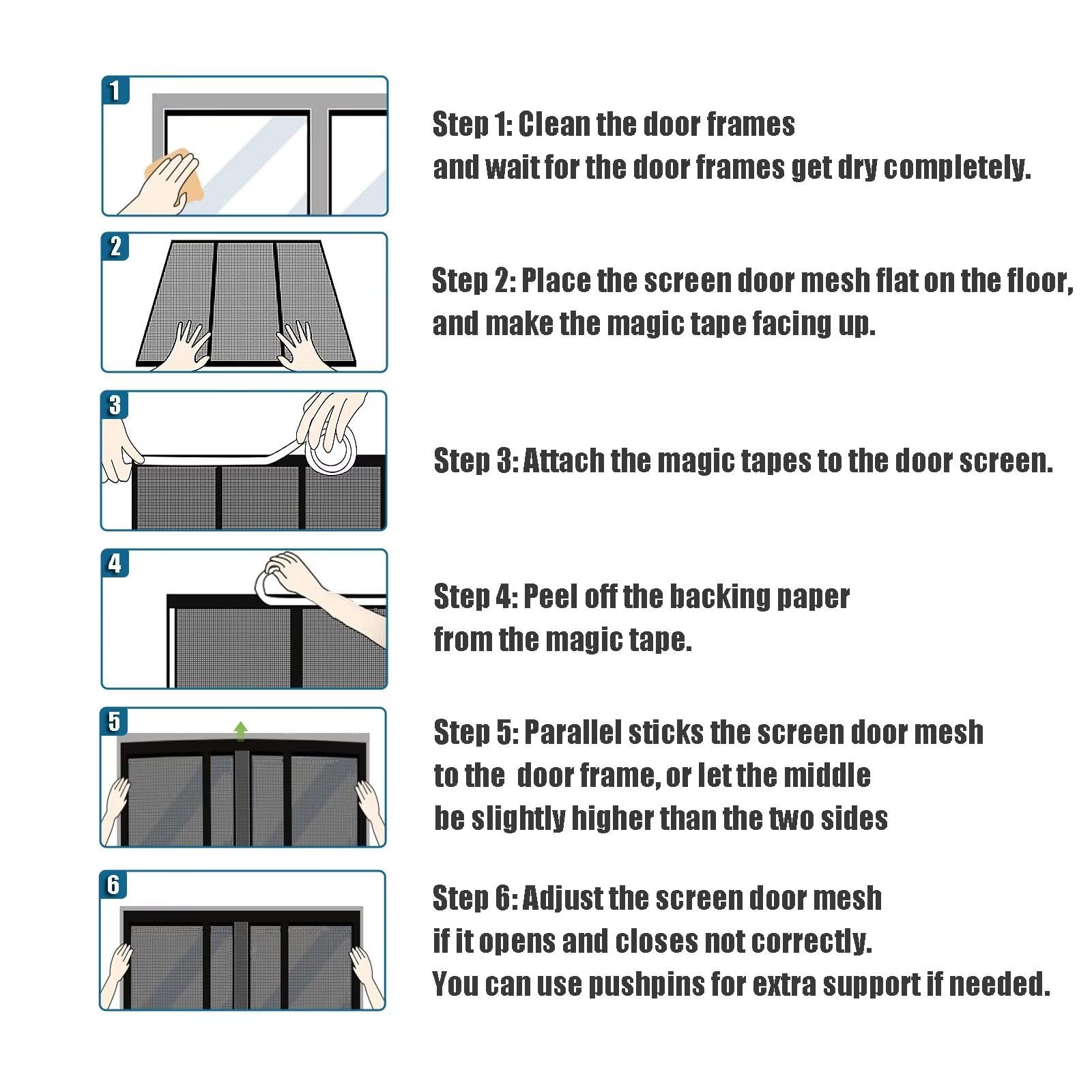 1

Step 1: Clean the door frames
and wait for the door frames get dry completely.

2

Step 2: Place the screen door mesh flat on the floor,
and make the magic tape facing up.

3

Step 3: Attach the magic tapes to the door screen.

4

Step 4: Peel off the backing paper
from the magic tape.

5

Step 5: Parallel sticks the screen door mesh
to the door frame, or let the middle
be slightly higher than the two sides

6

Step 6: Adjust the screen door mesh
if it opens and closes not correctly.
You can use pushpins for extra support if needed.