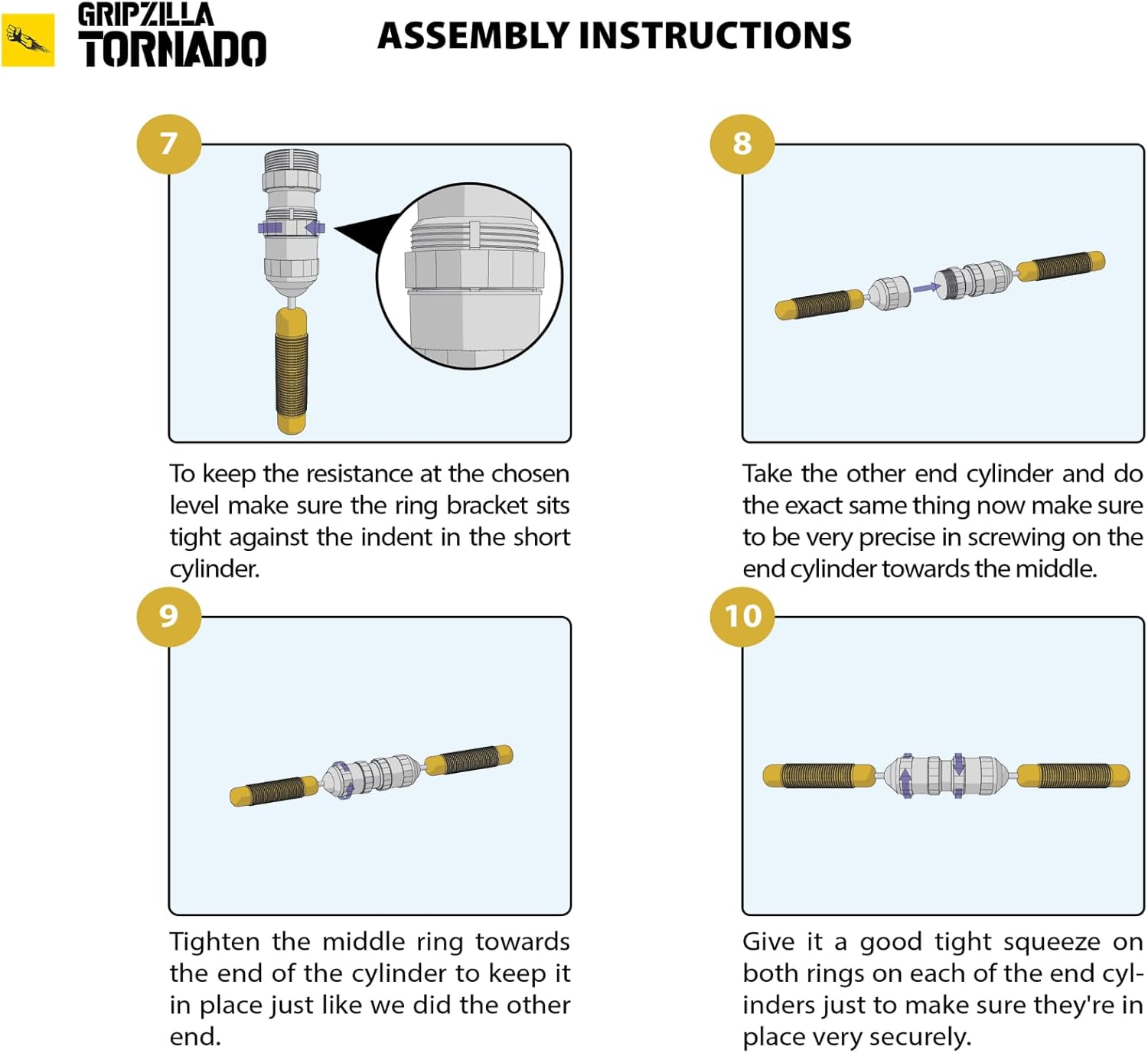 GRIPZILLA TORNADO

ASSEMBLY INSTRUCTIONS

7

To keep the resistance at the chosen level make sure the ring bracket sits tight against the indent in the short cylinder.

8

Take the other end cylinder and do the exact same thing now make sure to be very precise in screwing on the end cylinder towards the middle.

9

Tighten the middle ring towards the end of the cylinder to keep it in place just like we did the other end.

10

Give it a good tight squeeze on both rings on each of the end cylinders just to make sure they're in place very securely.