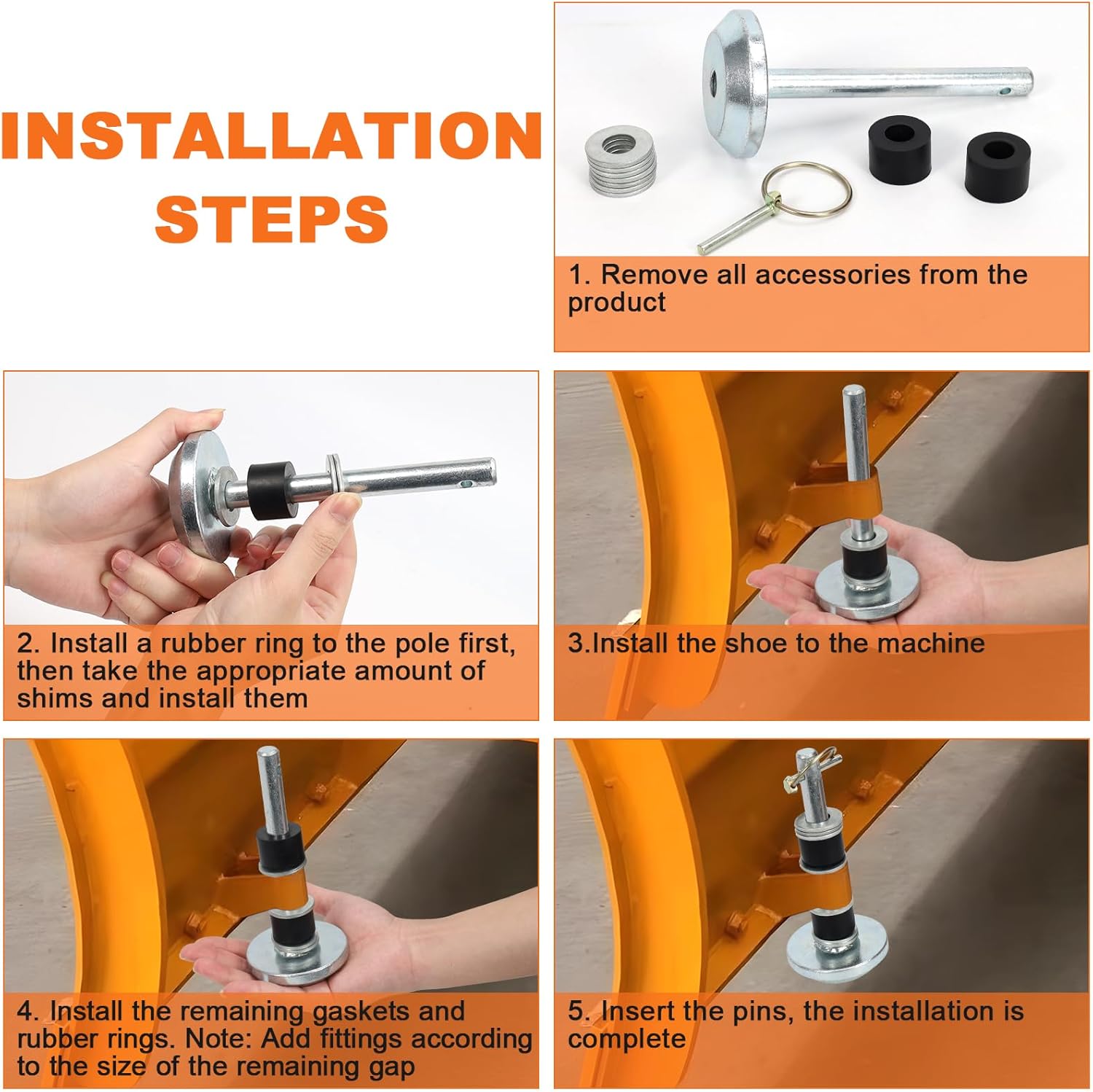 INSTALLATION STEPS

1. Remove all accessories from the product

2. Install a rubber ring to the pole first, then take the appropriate amount of shims and install them

3.Install the shoe to the machine

4. Install the remaining gaskets and rubber rings. Note: Add fittings according to the size of the remaining gap

5. Insert the pins, the installation is complete