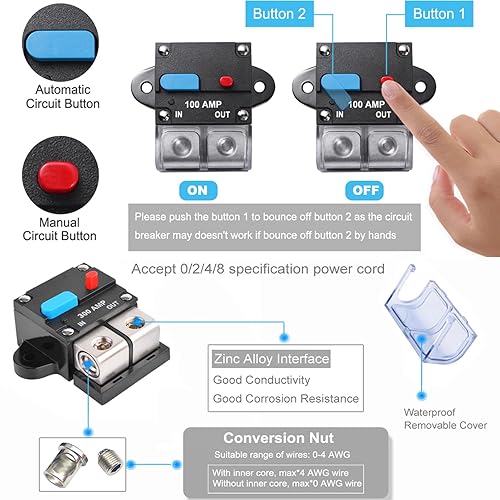 Automatic Circuit Button

Manual Circuit Button

Button 2

Button 1

100 AMP
IN OUT

100 AMP
IN OUT

ON

OFF

Please push the button 1 to bounce off button 2 as the circuit breaker may doesn't work if bounce off button 2 by hands

Accept 0/2/4/8 specification power cord

300 AMP
IN OUT

Zinc Alloy Interface
Good Conductivity
Good Corrosion Resistance

Waterproof Removable Cover

Conversion Nut
Suitable range of wires: 0-4 AWG
With inner core, max*4 AWG wire
Without inner core, max*0 AWG wire