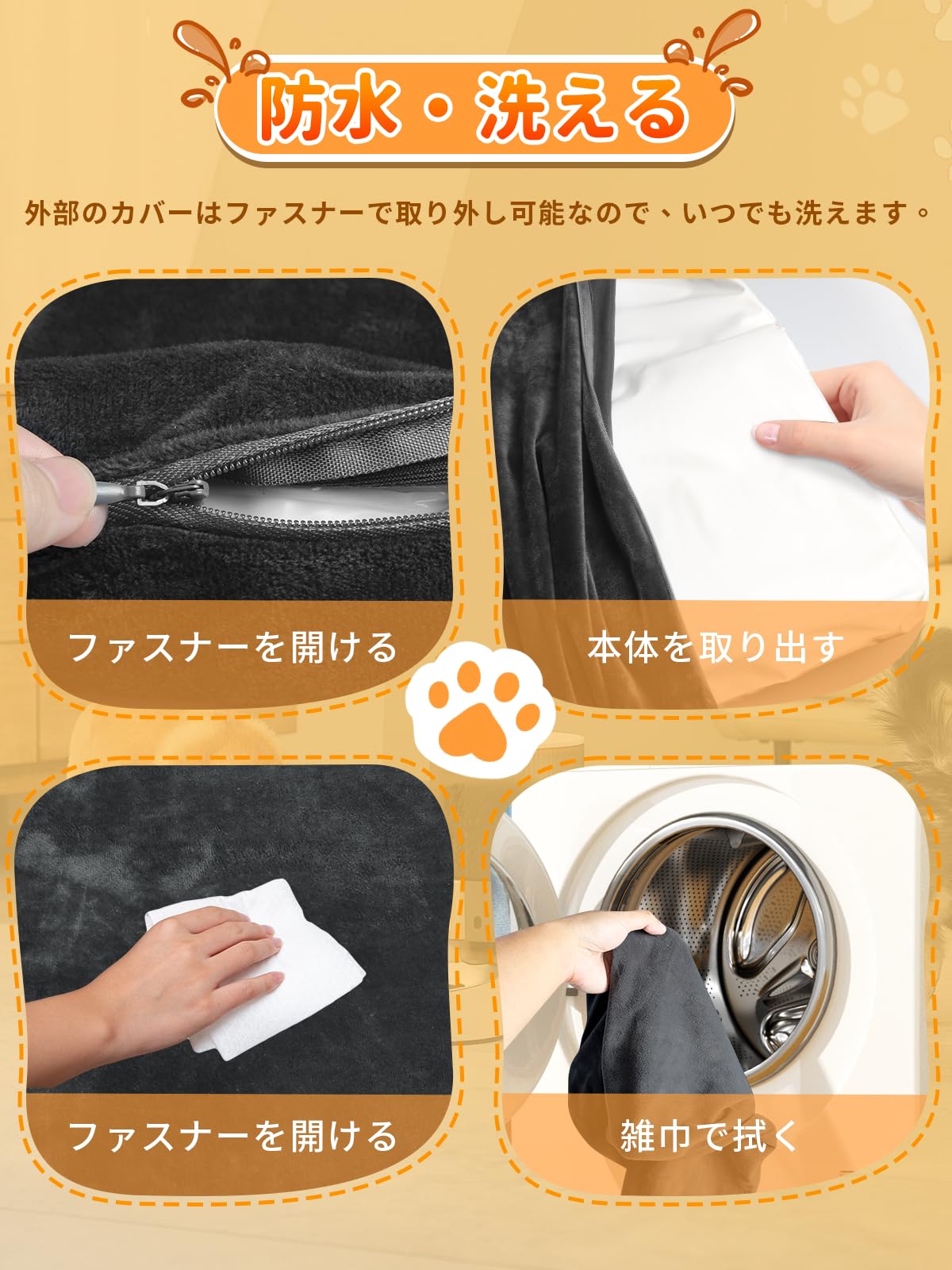 防水・洗える

外部のカバーはファスナーで取り外し可能なので、いつでも洗えます。

ファスナーを開ける

本体を取り出す

ファスナーを開ける

雑巾で拭く