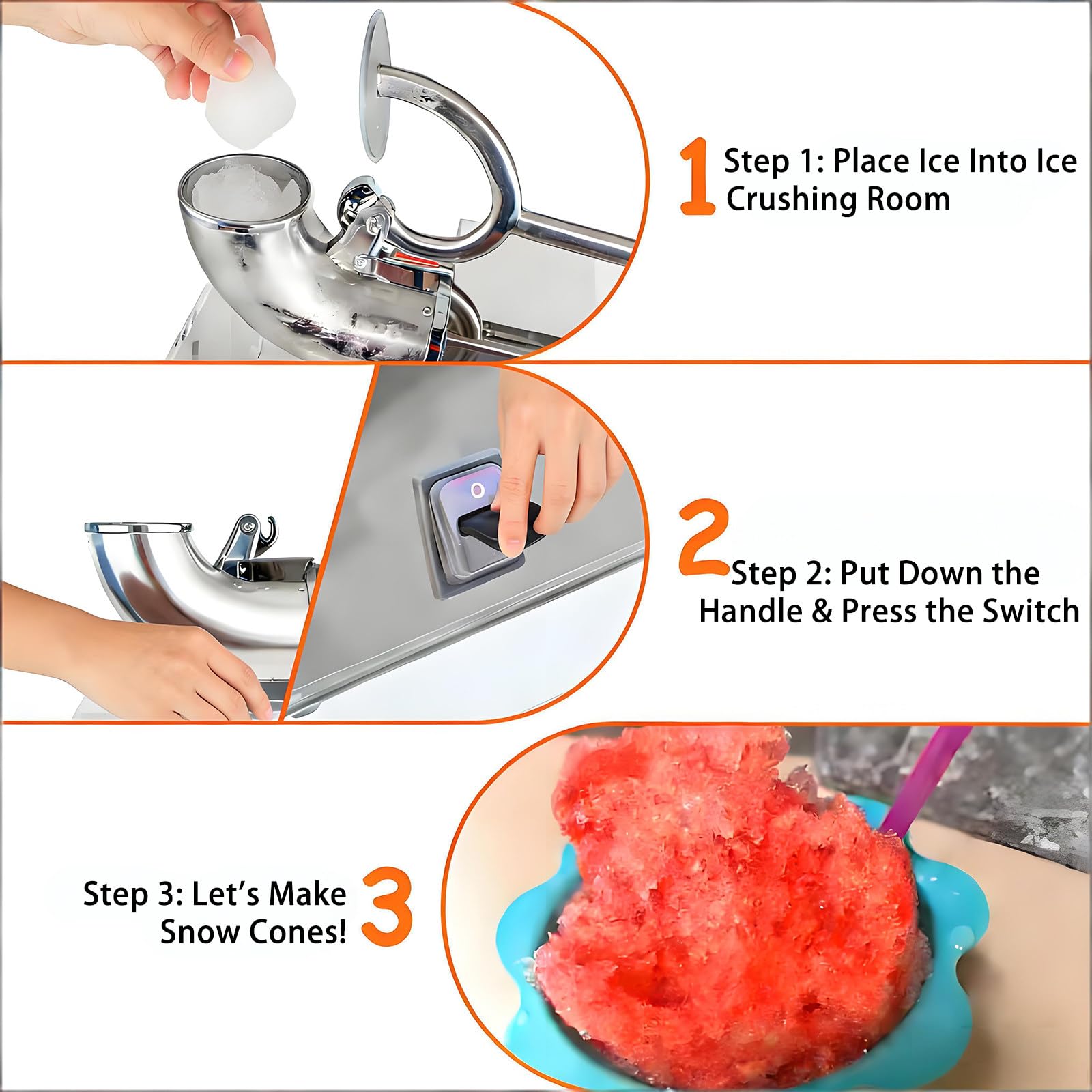 1 Step 1: Place Ice Into Ice Crushing Room

O

2 Step 2: Put Down the Handle & Press the Switch

Step 3: Let's Make Snow Cones! 3