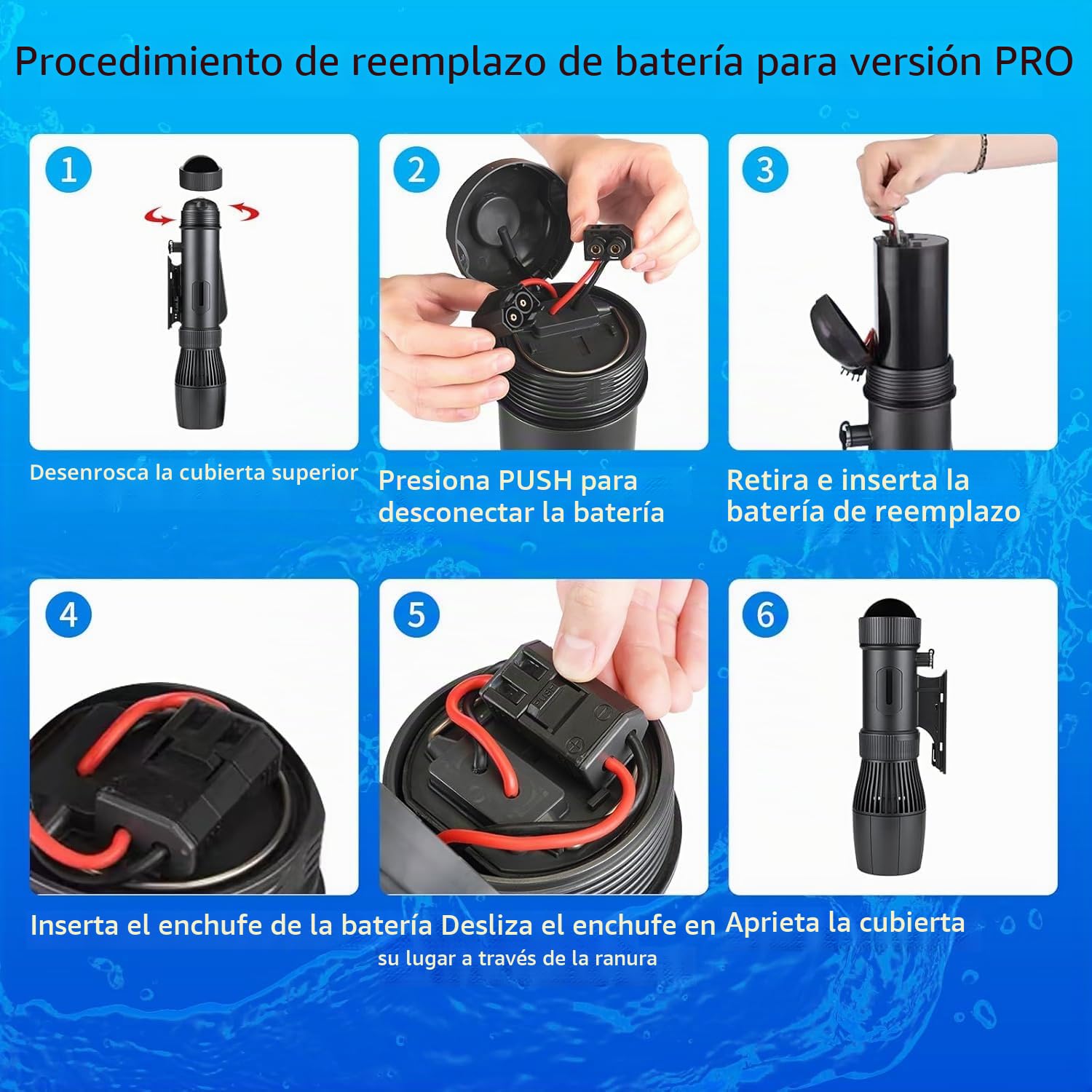 Procedimiento de reemplazo de batería para versión PRO

1

Desenrosca la cubierta superior

2

Presiona PUSH para desconectar la batería

3

Retira e inserta la batería de reemplazo

4

Inserta el enchufe de la batería

5

Desliza el enchufe en su lugar a través de la ranura

6

Aprieta la cubierta