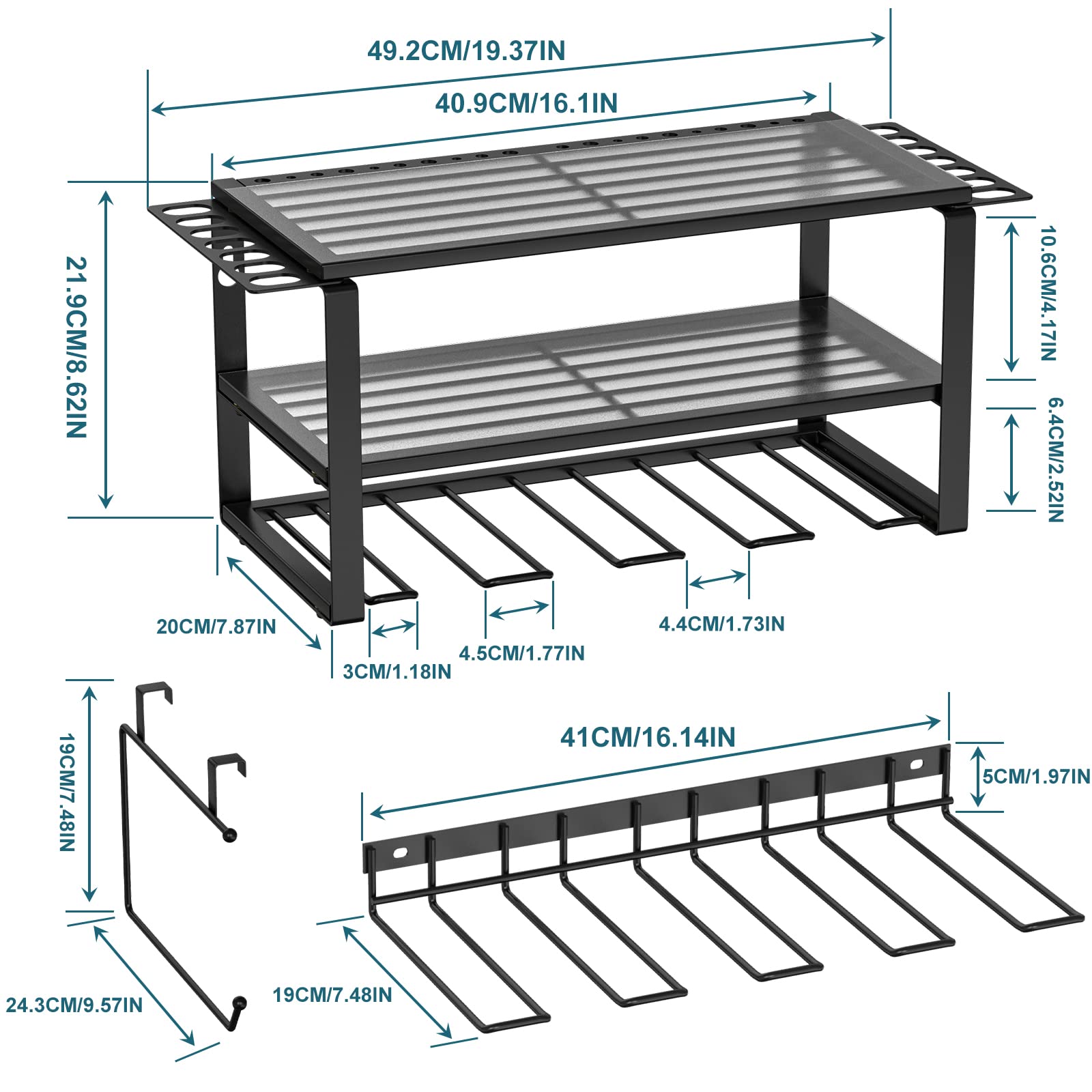 49.2CM/19.37IN

40.9CM/16.1IN

21.9CM/8.62IN

10.6CM/4.17IN

6.4CM/2.52IN

20CM/7.87IN

3CM/1.18IN

4.5CM/1.77IN

4.4CM/1.73IN

19CM/7.48IN

24.3CM/9.57IN

41CM/16.14IN

5CM/1.97IN

19CM/7.48IN