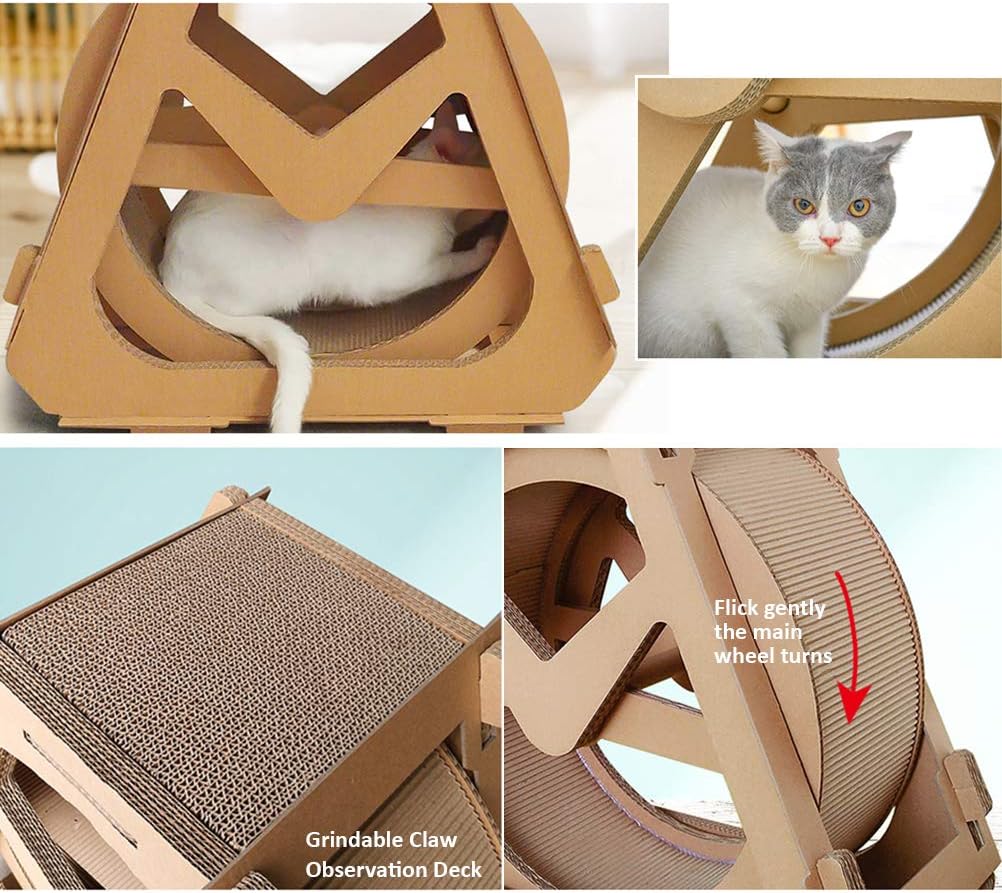 Grindable Claw
Observation Deck

Flick gently
the main
wheel turns