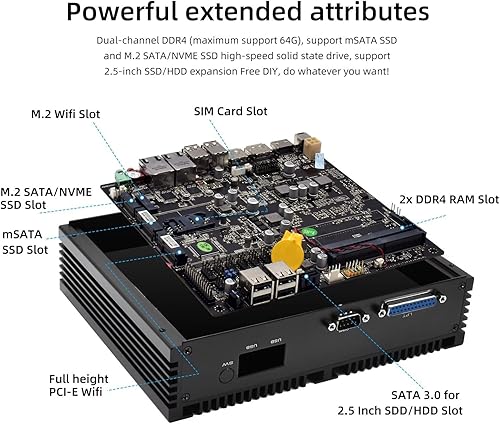 Powerful extended attributes

Dual-channel DDR4 (maximum support 64G), support mSATA SSD and M.2 SATA/NVME SSD high-speed solid state drive, support 2.5-inch SSD/HDD expansion Free DIY, do whatever you want!

M.2 Wifi Slot

SIM Card Slot

M.2 SATA/NVME SSD Slot

2x DDR4 RAM Slot

mSATA SSD Slot

Full height PCI-E Wifi

SATA 3.0 for 2.5 Inch SDD/HDD Slot