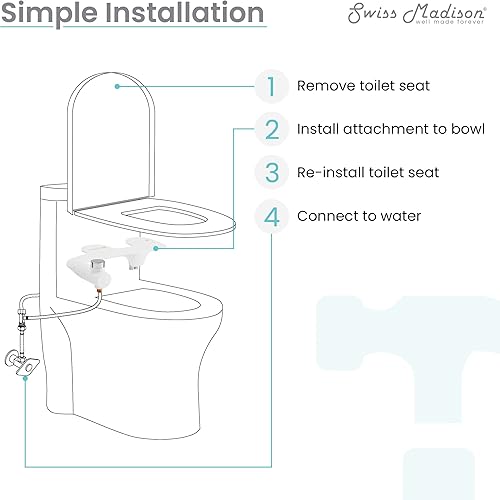 Simple Installation

Swiss Madison®
well made forever

1 Remove toilet seat

2 Install attachment to bowl

3 Re-install toilet seat

4 Connect to water