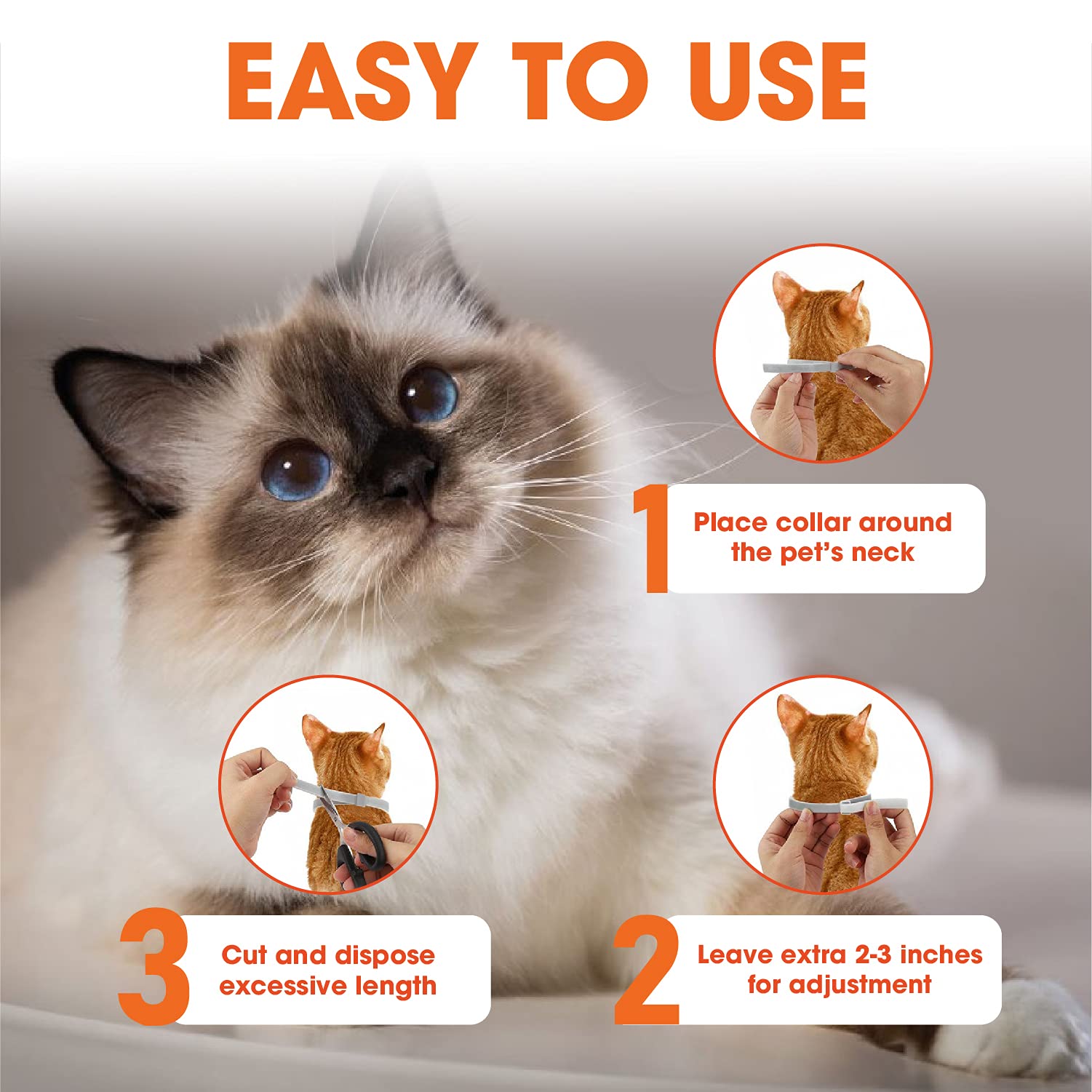 EASY TO USE

1 Place collar around the pet's neck

3 Cut and dispose excessive length

2 Leave extra 2-3 inches for adjustment