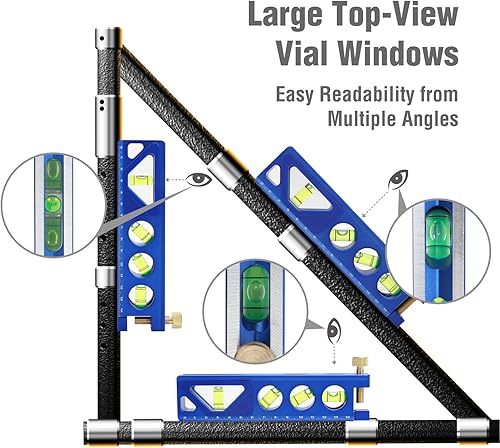 Large Top-View Vial Windows

Easy Readability from Multiple Angles