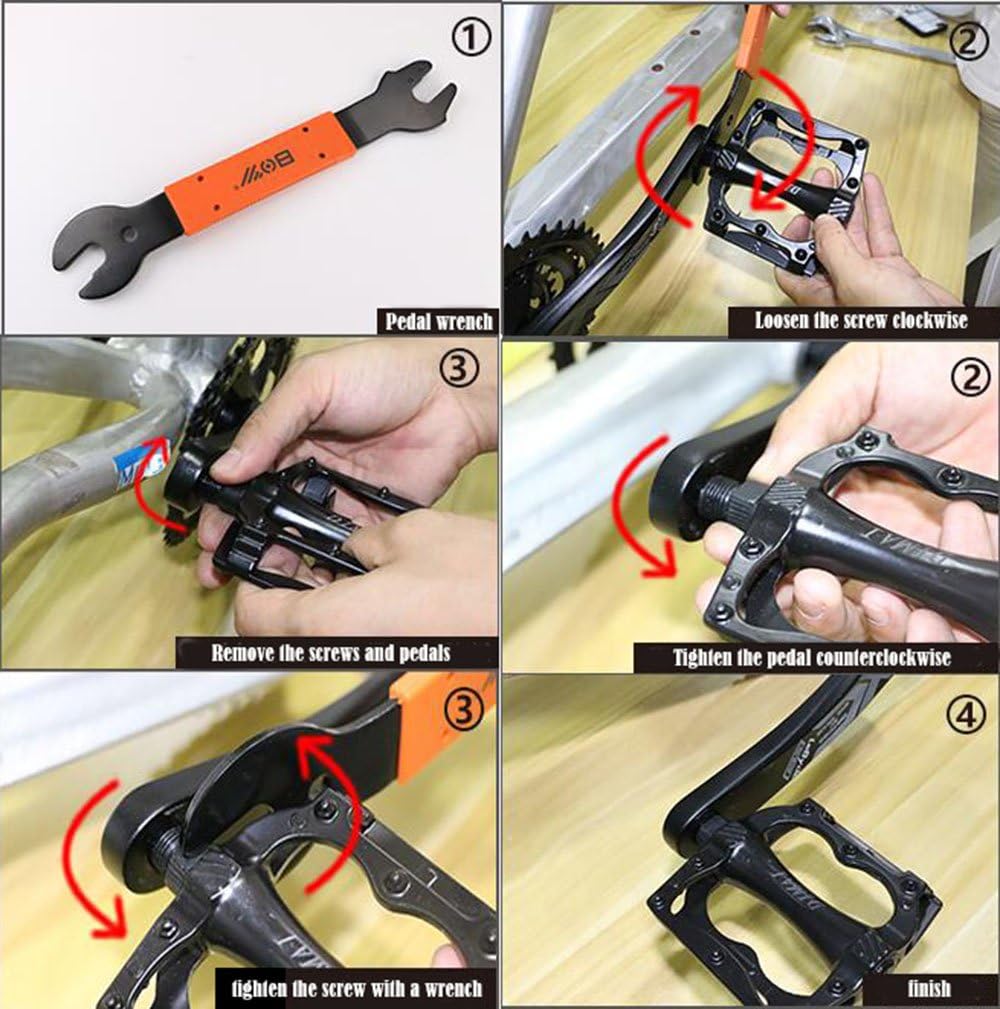 ①

Pedal wrench

②

Loosen the screw clockwise

③

Remove the screws and pedals

②

Tighten the pedal counterclockwise

③

tighten the screw with a wrench

④

finish