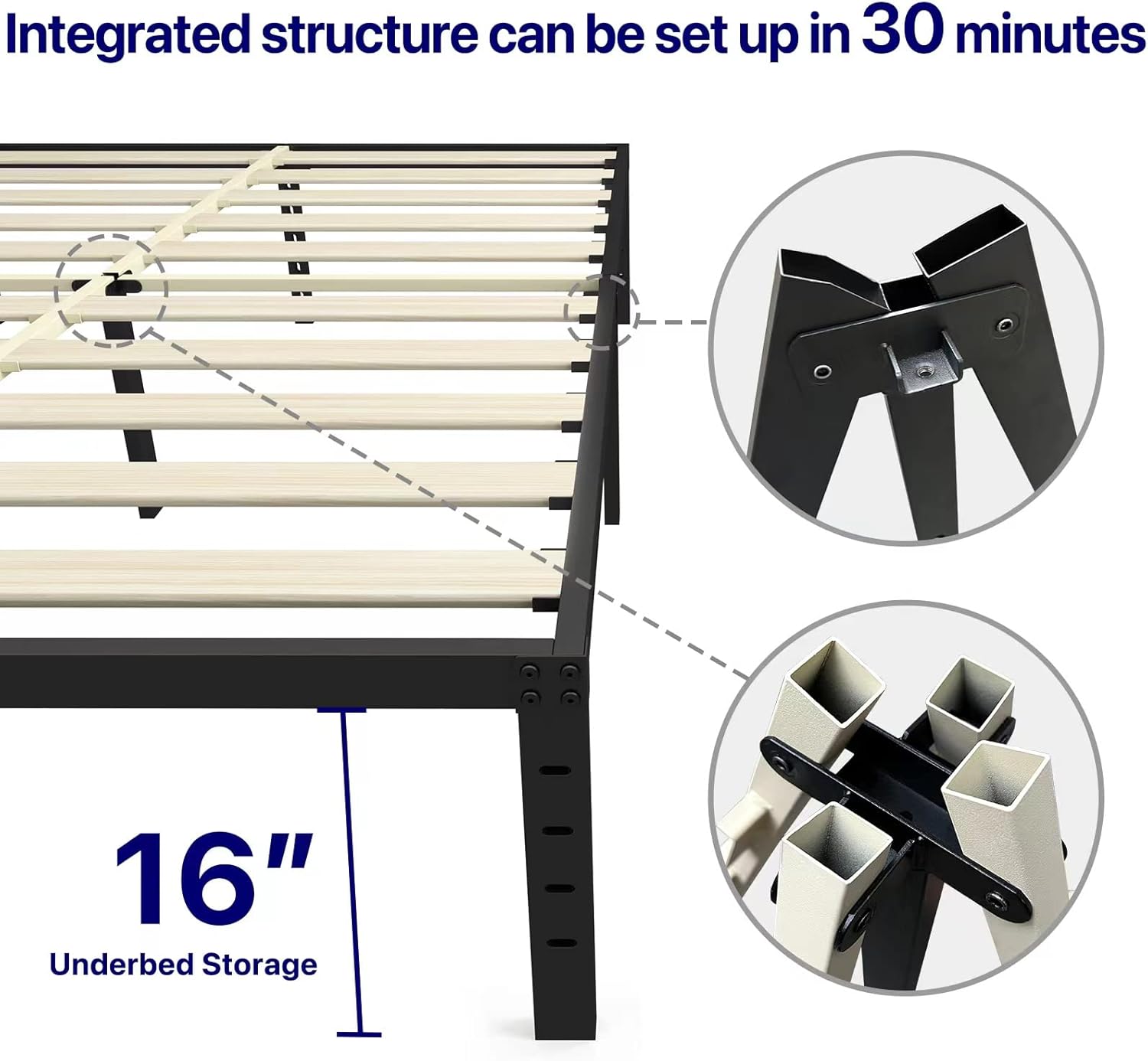 Integrated structure can be set up in 30 minutes

16"
Underbed Storage