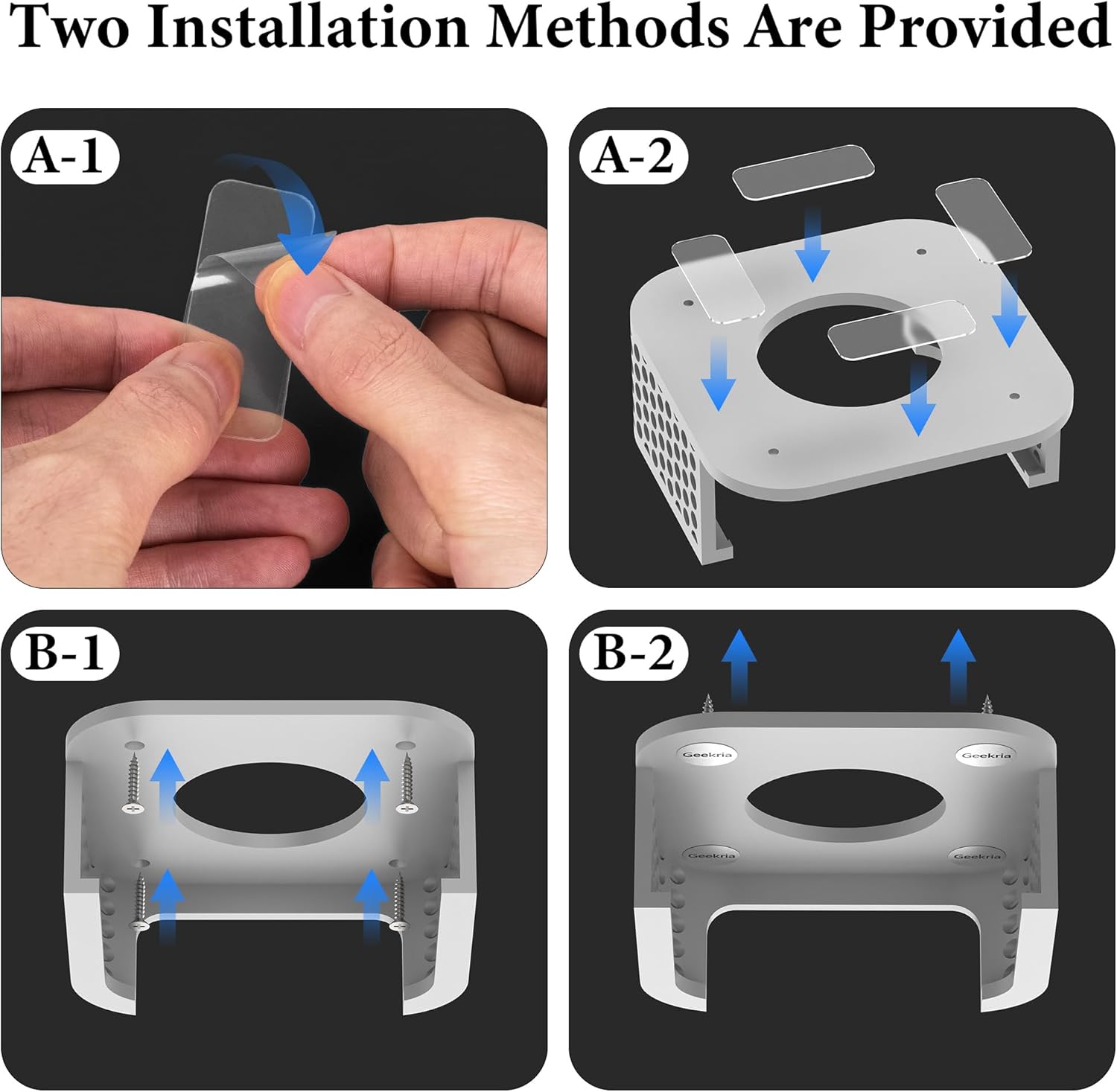 Two Installation Methods Are Provided

A-1

A-2

B-1

B-2

Geekria
Geekria
Geekria
Geekria