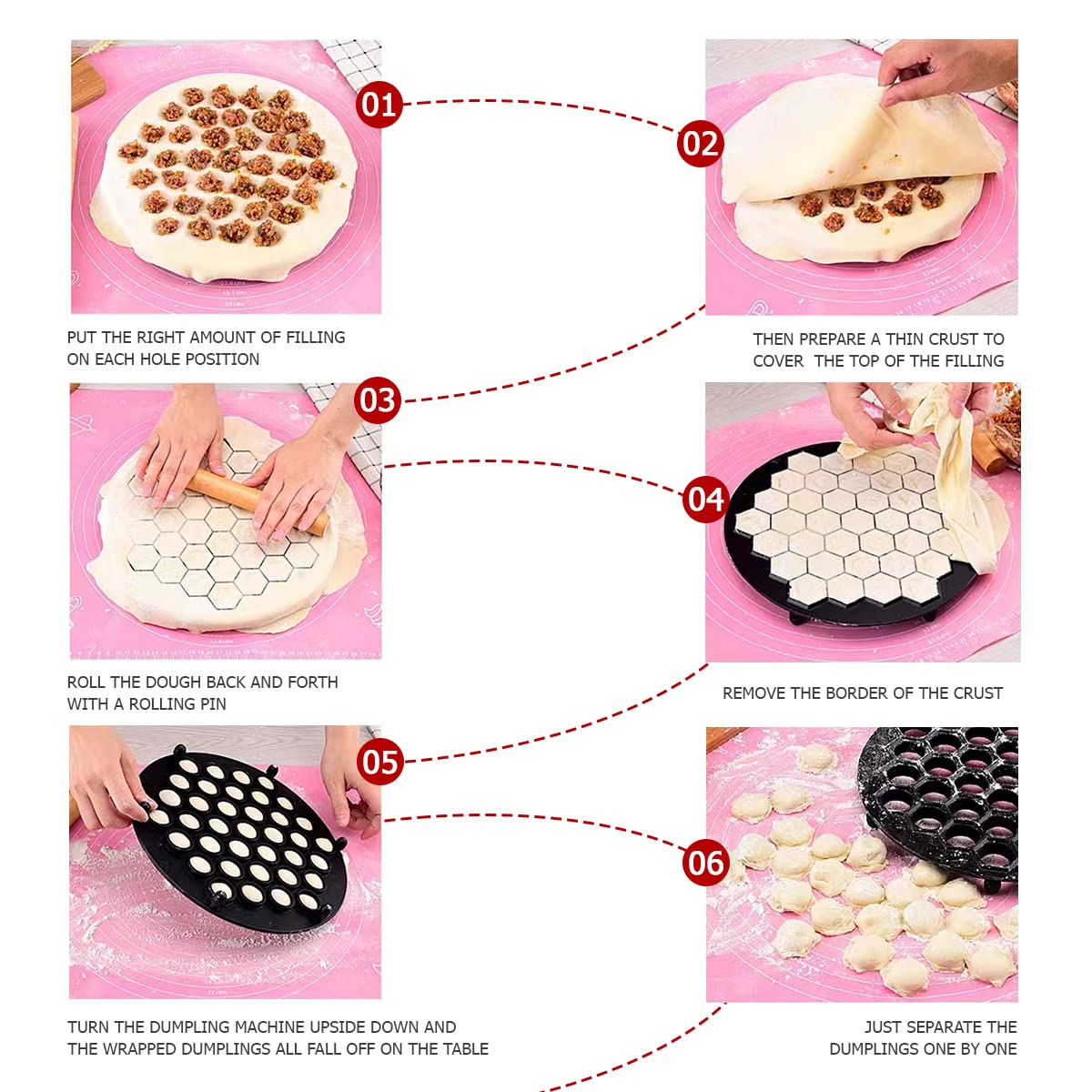 01

PUT THE RIGHT AMOUNT OF FILLING ON EACH HOLE POSITION

02

THEN PREPARE A THIN CRUST TO COVER THE TOP OF THE FILLING

03

ROLL THE DOUGH BACK AND FORTH WITH A ROLLING PIN

04

REMOVE THE BORDER OF THE CRUST

05

TURN THE DUMPLING MACHINE UPSIDE DOWN AND THE WRAPPED DUMPLINGS ALL FALL OFF ON THE TABLE

06

JUST SEPARATE THE DUMPLINGS ONE BY ONE