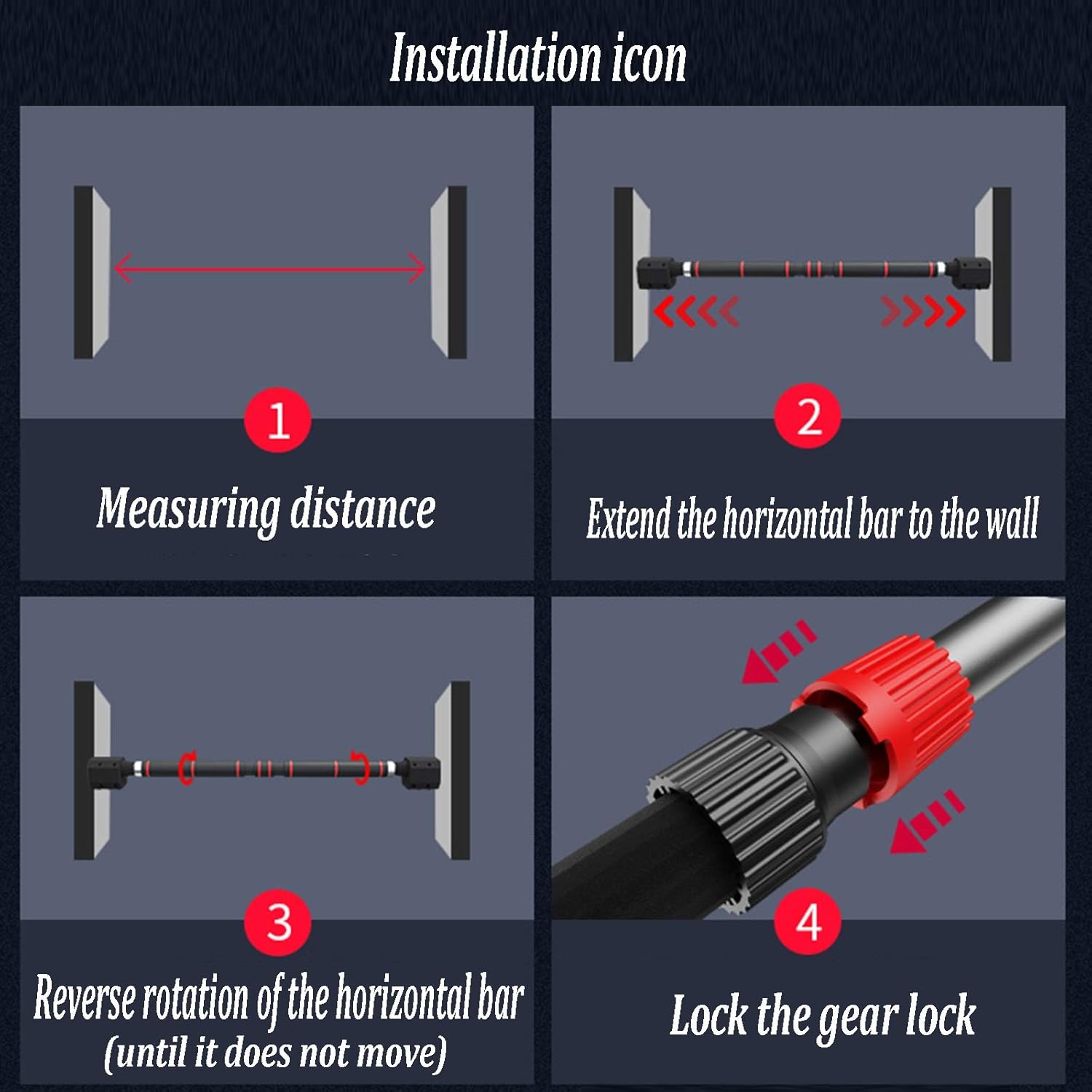 Installation icon

1

Measuring distance

2

Extend the horizontal bar to the wall

3

Reverse rotation of the horizontal bar (until it does not move)

4

Lock the gear lock