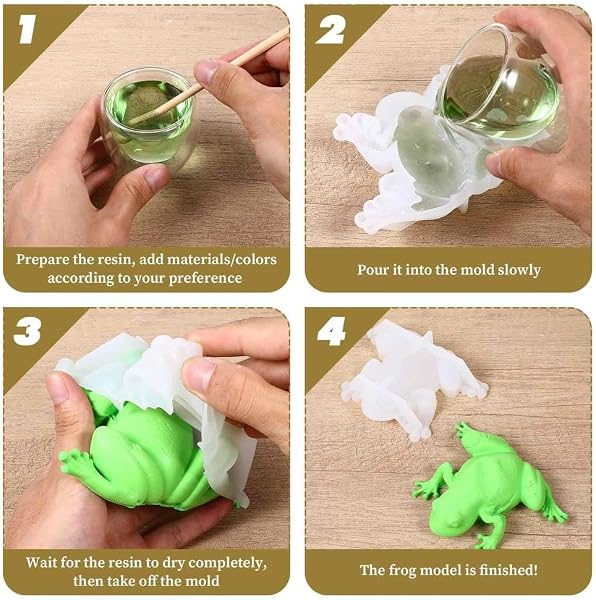 1
Prepare the resin, add materials/colors according to your preference

2
Pour it into the mold slowly

3
Wait for the resin to dry completely, then take off the mold

4
The frog model is finished!