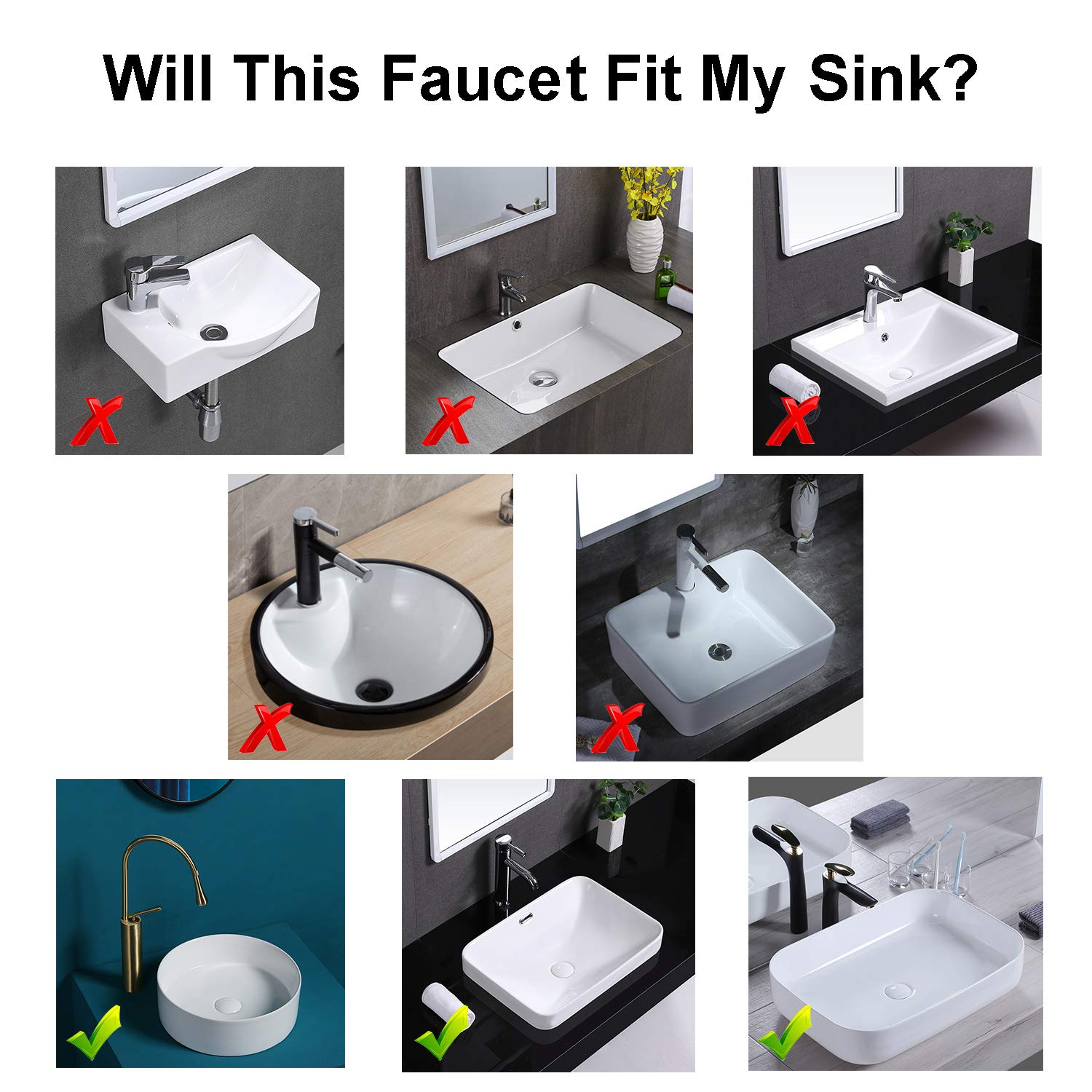 Will This Faucet Fit My Sink?