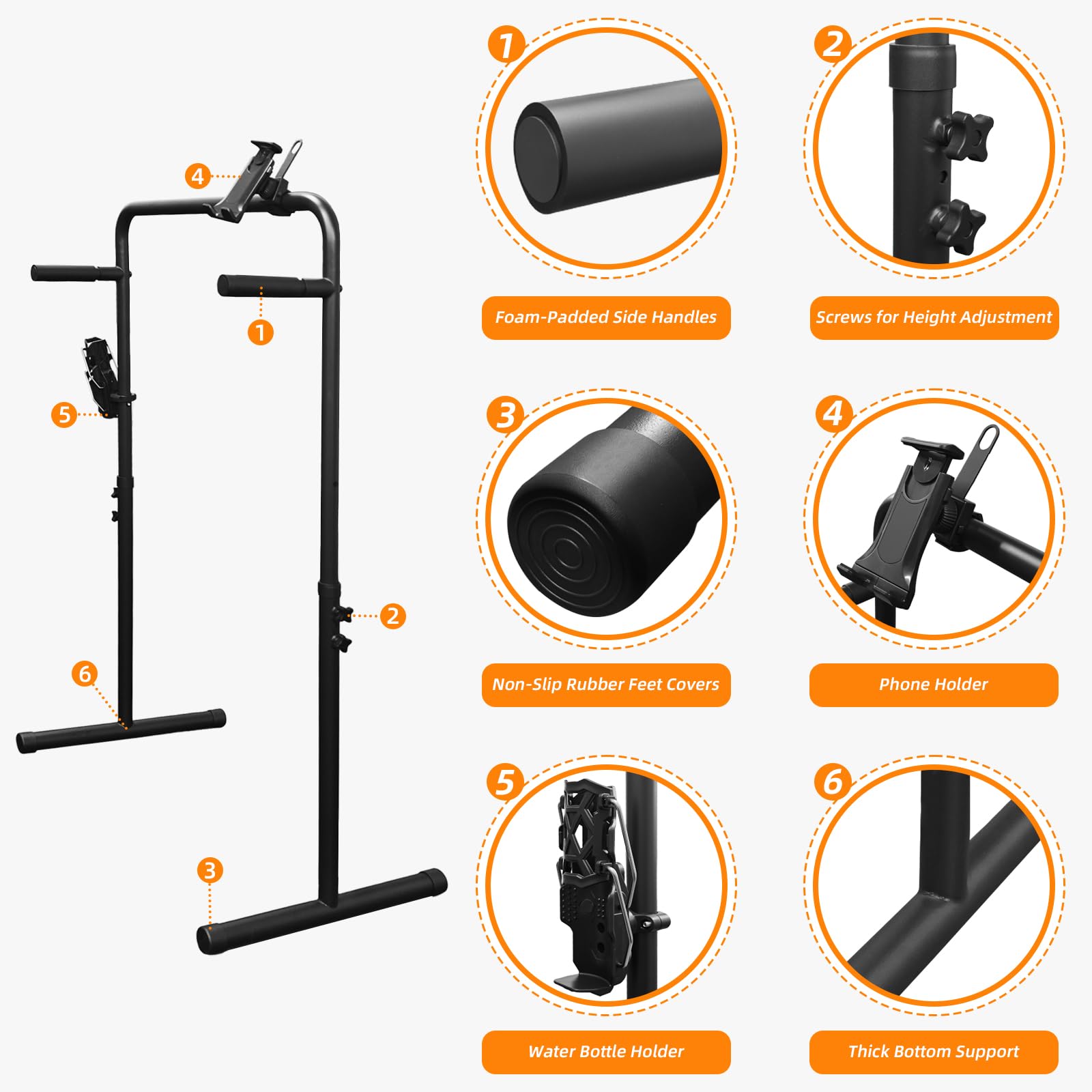 4
1
5
2
6
3

1
Foam-Padded Side Handles

2
Screws for Height Adjustment

3
Non-Slip Rubber Feet Covers

4
Phone Holder

5
Water Bottle Holder

6
Thick Bottom Support