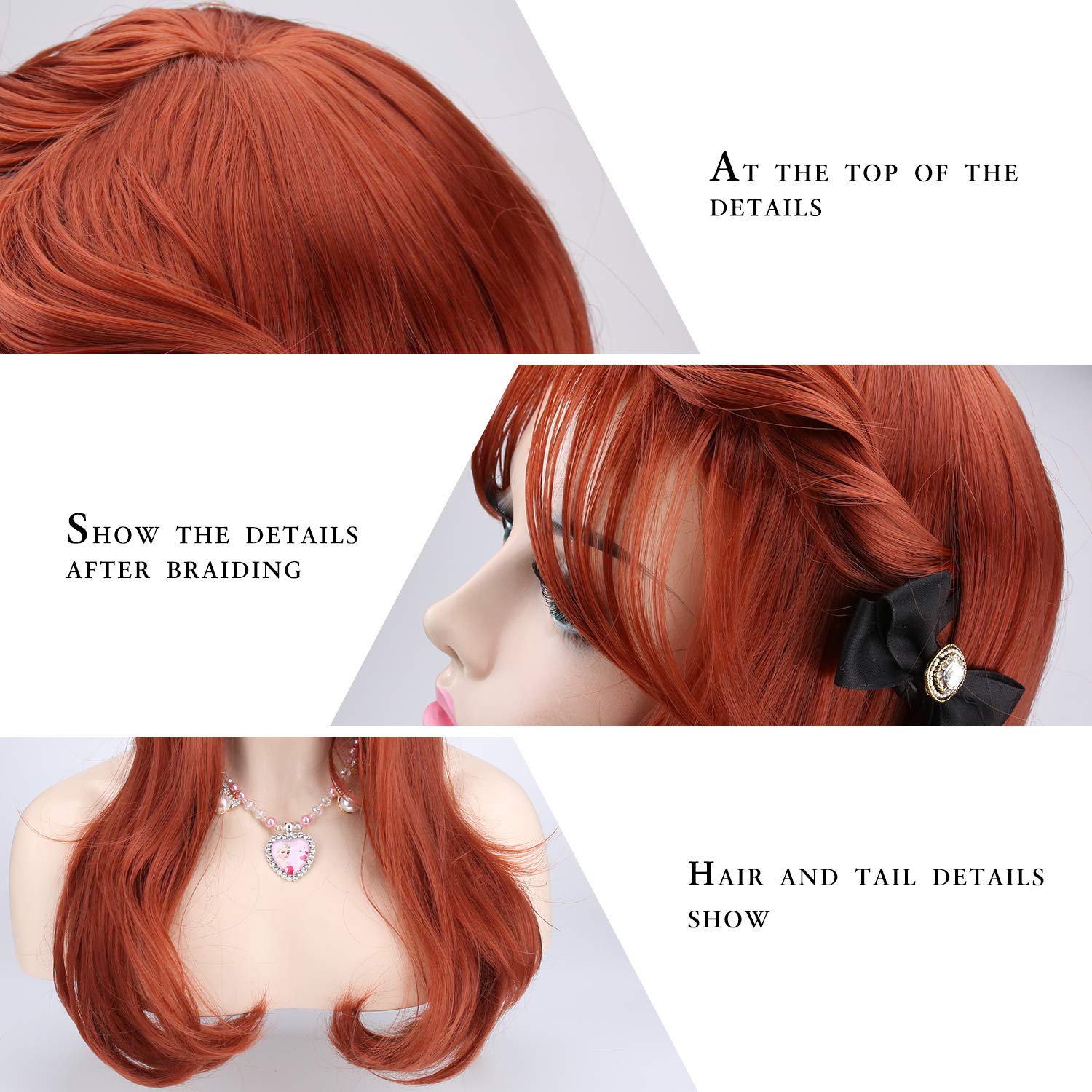 At the top of the details

Show the details after braiding

Hair and tail details show