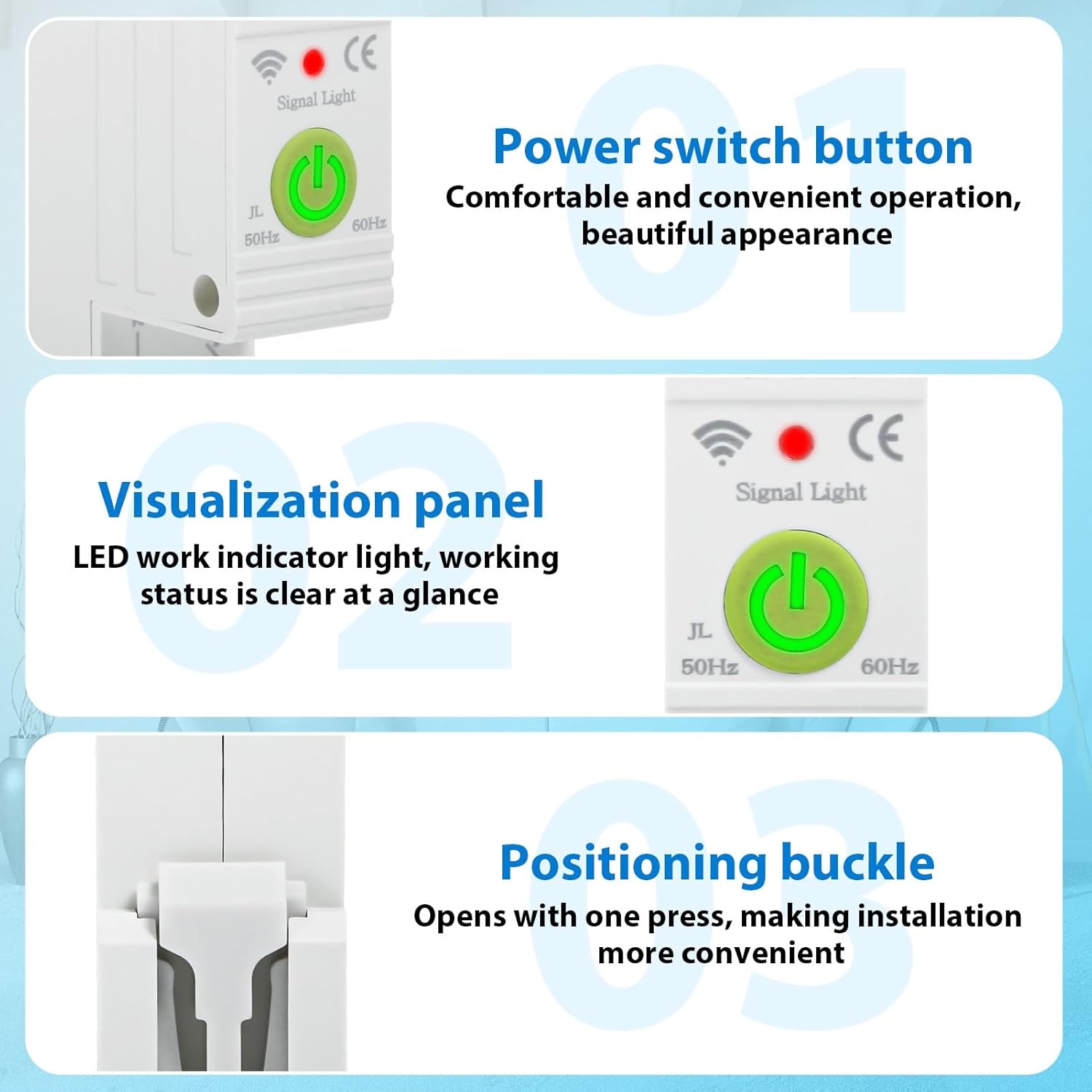 CE
Signal Light
JL
50Hz
60Hz

01
Power switch button
Comfortable and convenient operation, beautiful appearance

02
Visualization panel
LED work indicator light, working status is clear at a glance

CE
Signal Light
JL
50Hz
60Hz

03
Positioning buckle
Opens with one press, making installation more convenient