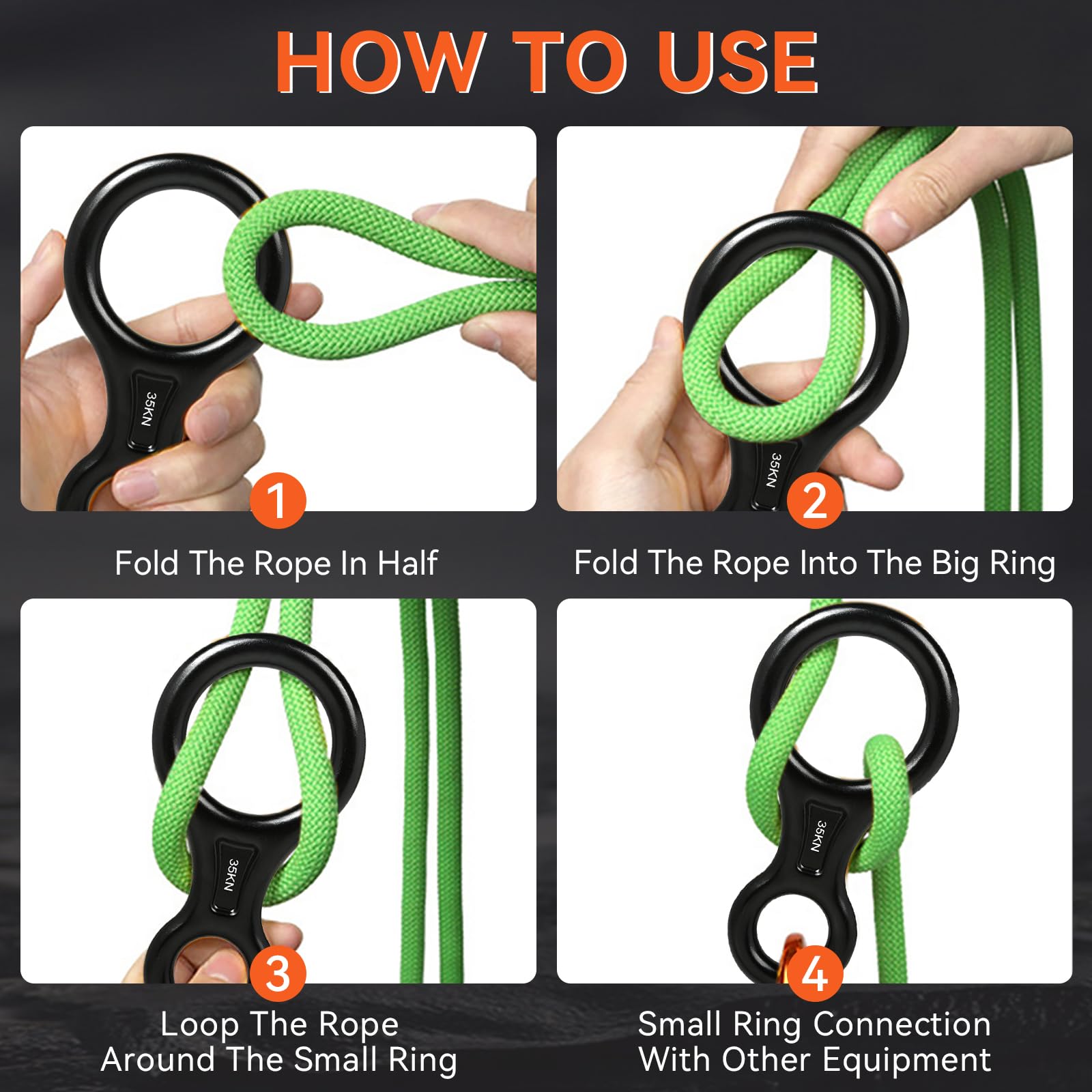 HOW TO USE

35KN

1

Fold The Rope In Half

35KN

2

Fold The Rope Into The Big Ring

35KN

3

Loop The Rope Around The Small Ring

35KN

4

Small Ring Connection With Other Equipment