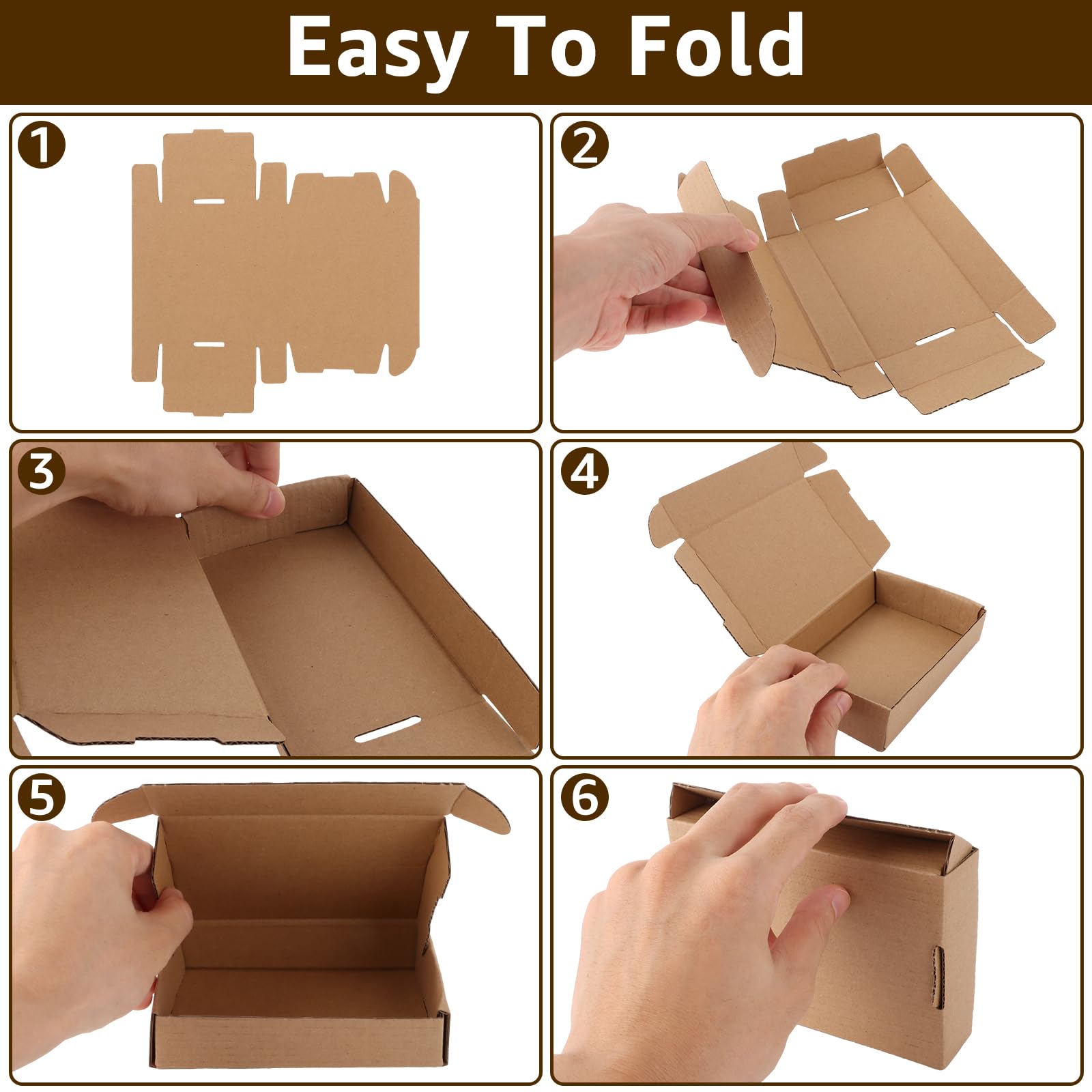 Easy To Fold

1

2

3

4

5

6