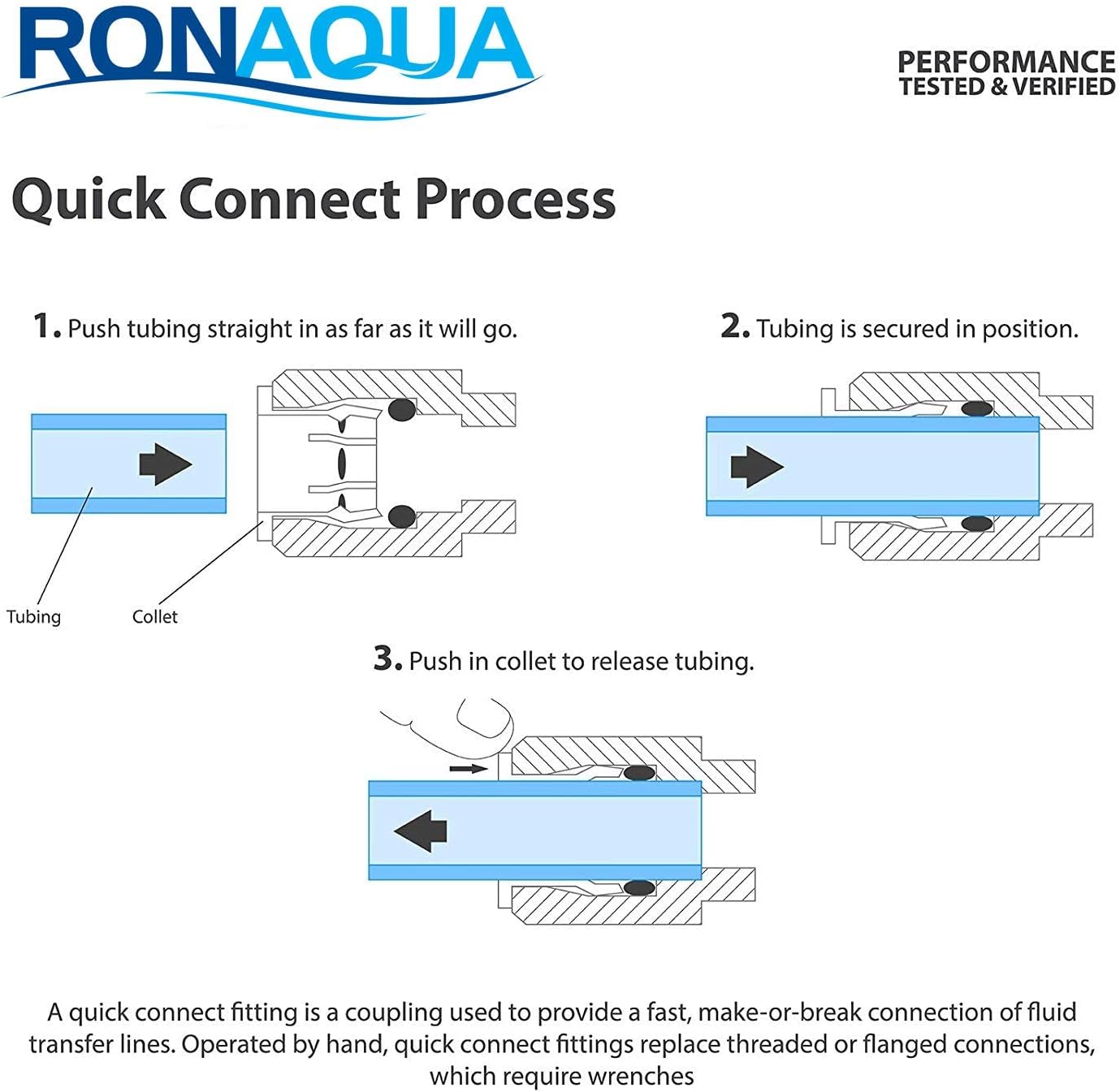 RONAQUA

PERFORMANCE
TESTED & VERIFIED

Quick Connect Process

1. Push tubing straight in as far as it will go.

Tubing

Collet

2. Tubing is secured in position.

3. Push in collet to release tubing.

A quick connect fitting is a coupling used to provide a fast, make-or-break connection of fluid transfer lines. Operated by hand, quick connect fittings replace threaded or flanged connections, which require wrenches