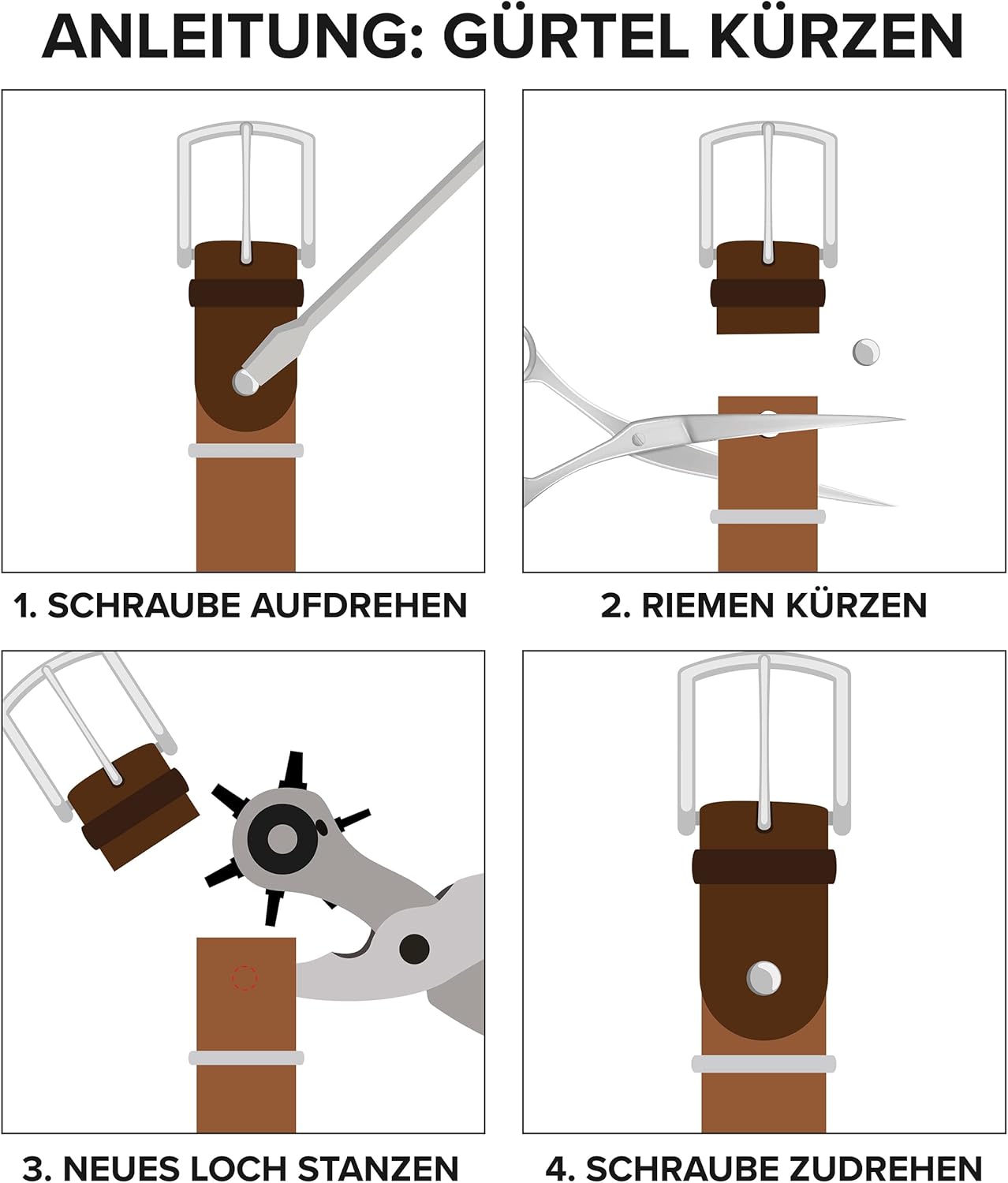 ANLEITUNG: GÜRTEL KÜRZEN

1. SCHRAUBE AUFDREHEN

2. RIEMEN KÜRZEN

3. NEUES LOCH STANZEN

4. SCHRAUBE ZUDREHEN