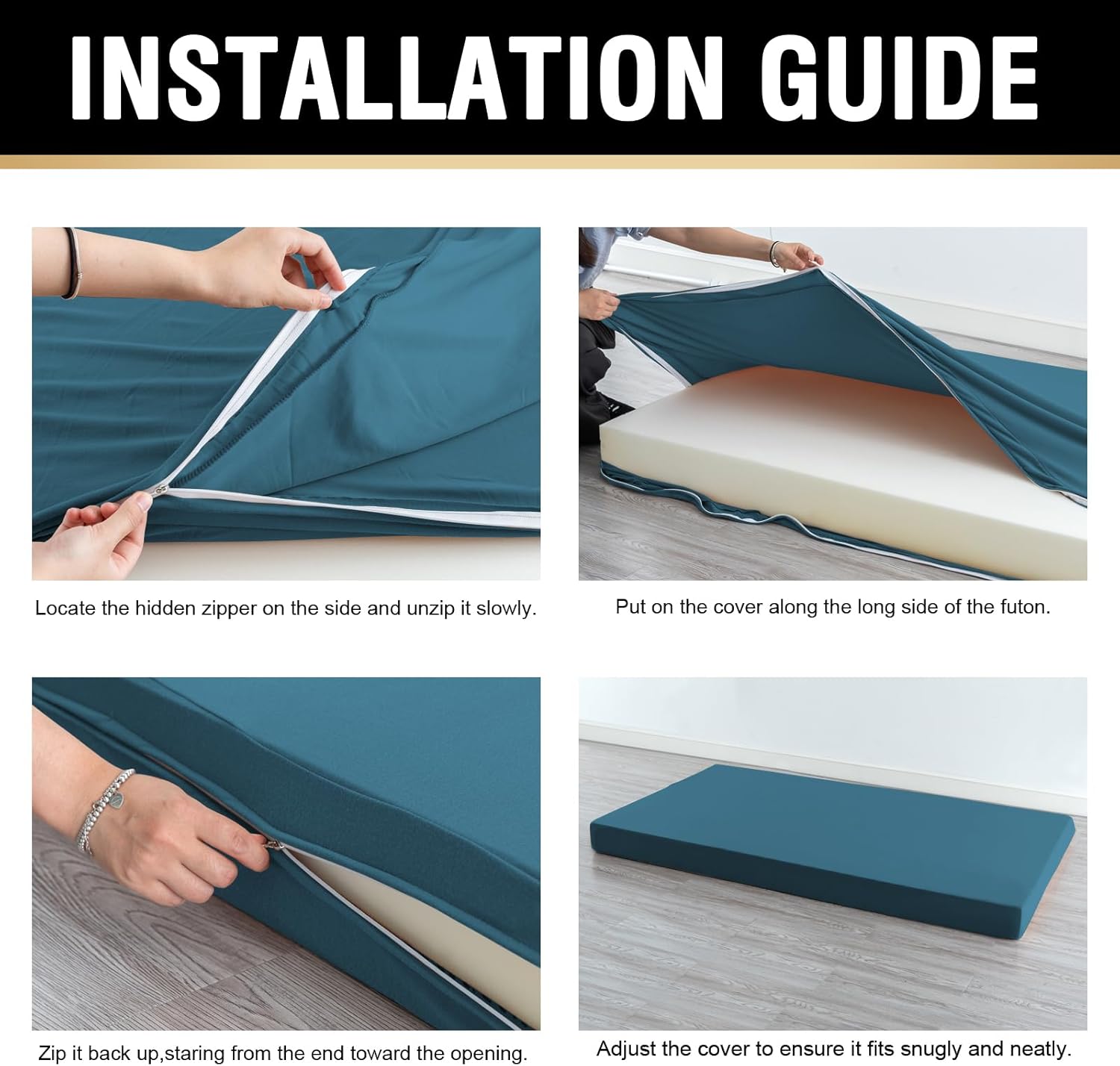 INSTALLATION GUIDE

Locate the hidden zipper on the side and unzip it slowly.

Put on the cover along the long side of the futon.

Zip it back up,staring from the end toward the opening.

Adjust the cover to ensure it fits snugly and neatly.