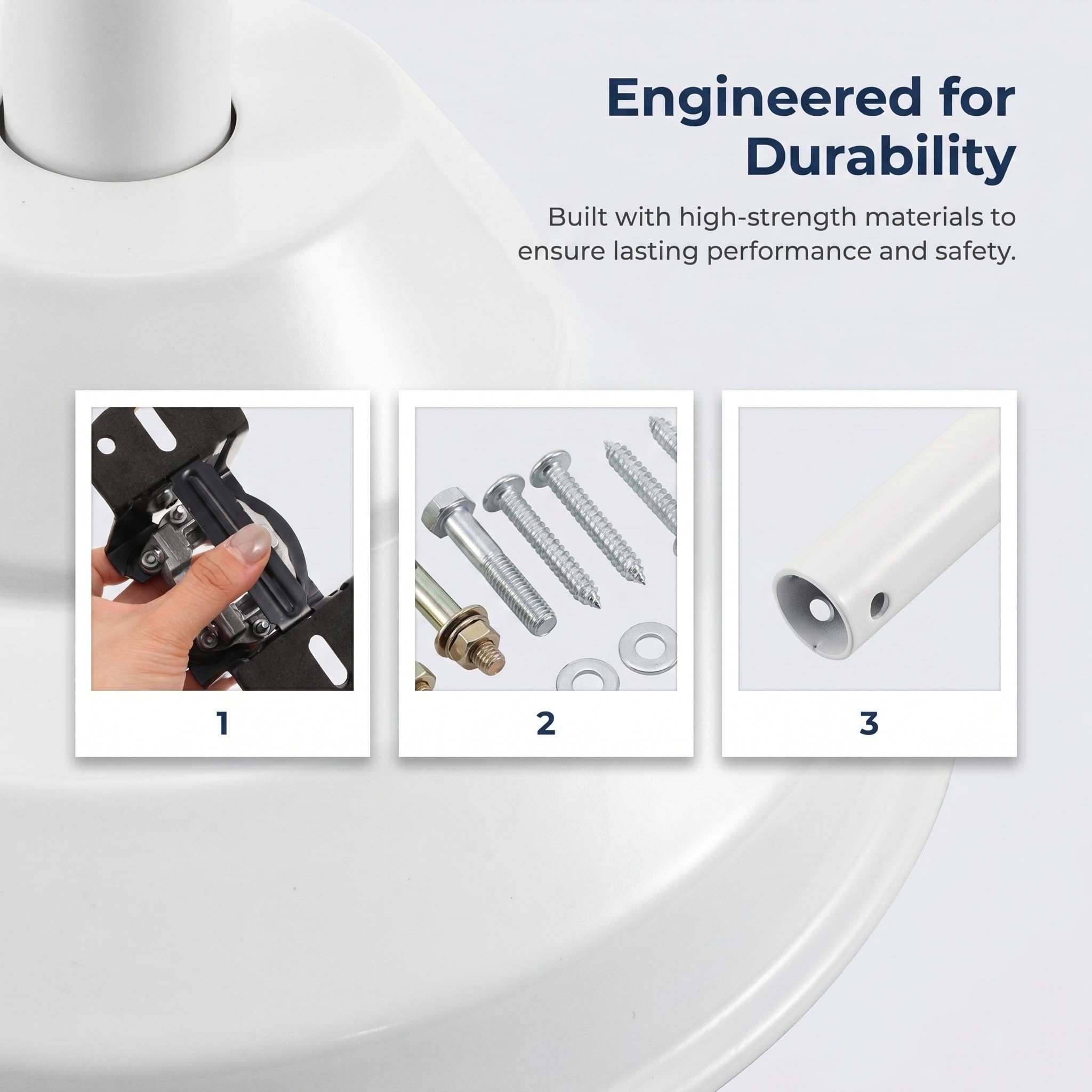 Engineered for Durability

Built with high-strength materials to ensure lasting performance and safety.

1

2

3