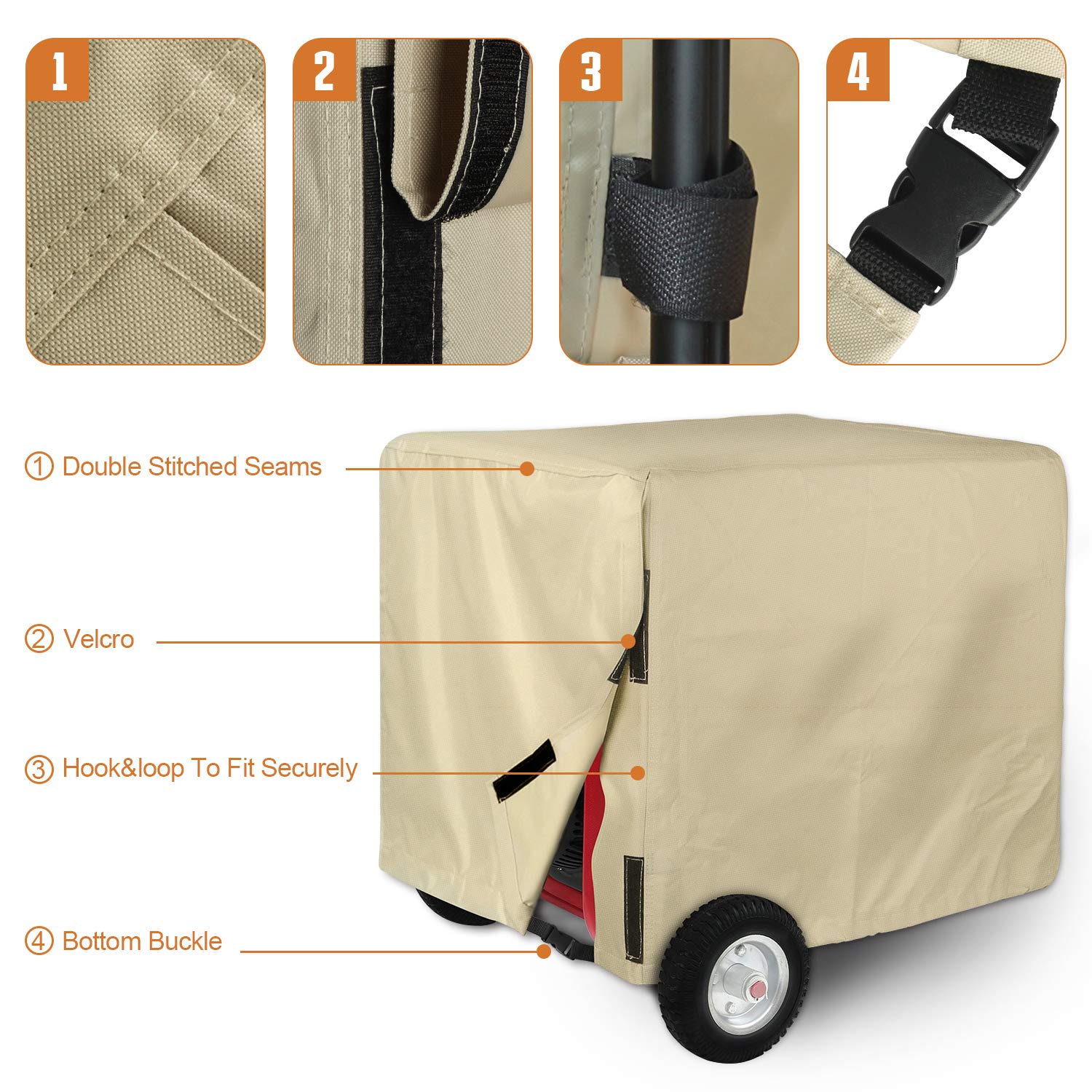 1

2

3

4

① Double Stitched Seams

② Velcro

③ Hook&loop To Fit Securely

④ Bottom Buckle