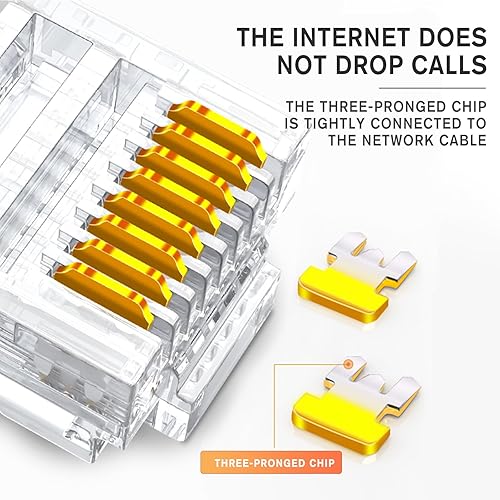 THE INTERNET DOES NOT DROP CALLS

THE THREE-PRONGED CHIP IS TIGHTLY CONNECTED TO THE NETWORK CABLE

THREE-PRONGED CHIP