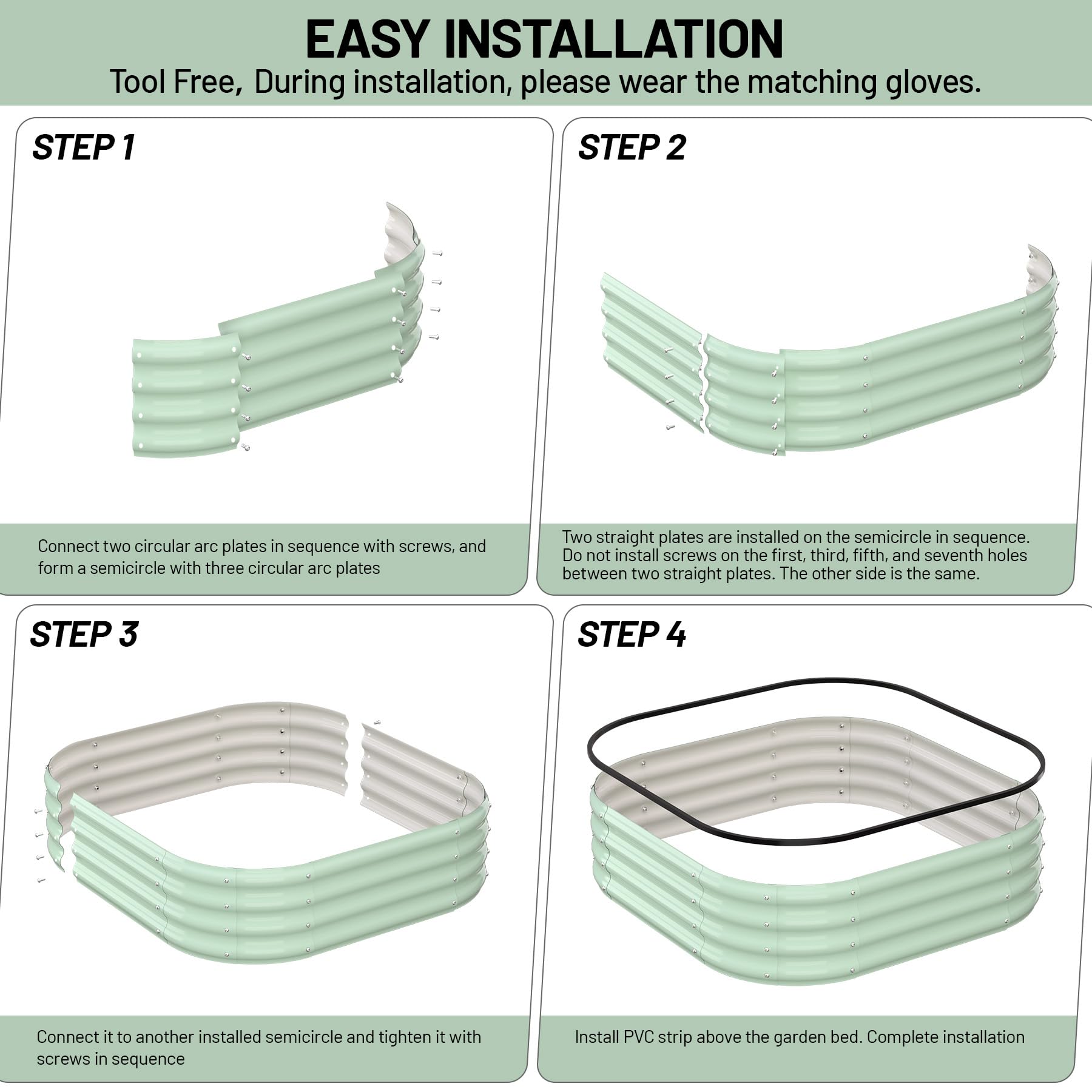 EASY INSTALLATION
Tool Free, During installation, please wear the matching gloves.

STEP 1

Connect two circular arc plates in sequence with screws, and form a semicircle with three circular arc plates

STEP 2

Two straight plates are installed on the semicircle in sequence. Do not install screws on the first, third, fifth, and seventh holes between two straight plates. The other side is the same.

STEP 3

Connect it to another installed semicircle and tighten it with screws in sequence

STEP 4

Install PVC strip above the garden bed. Complete installation