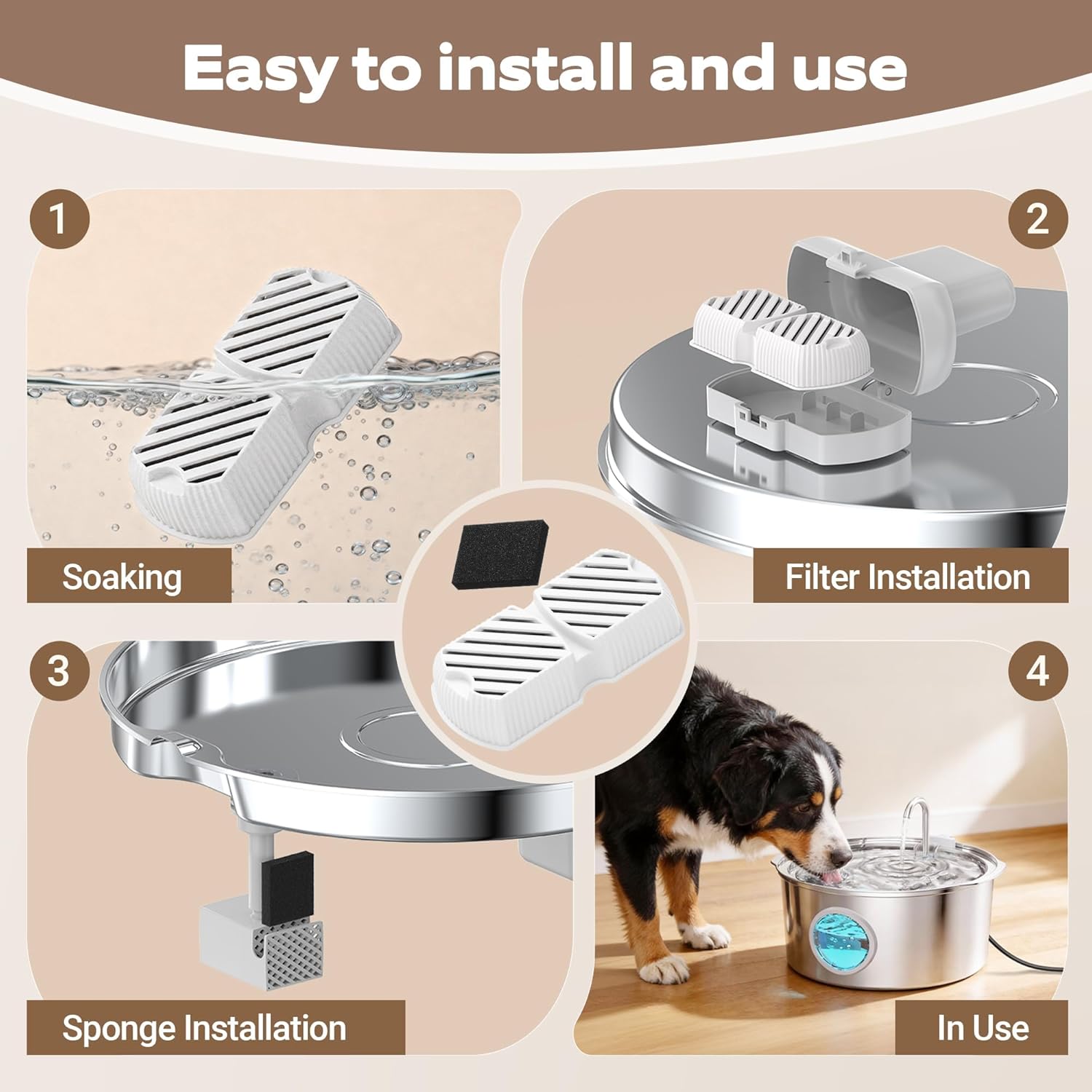 Easy to install and use

1

Soaking

2

Filter Installation

3

Sponge Installation

4

In Use